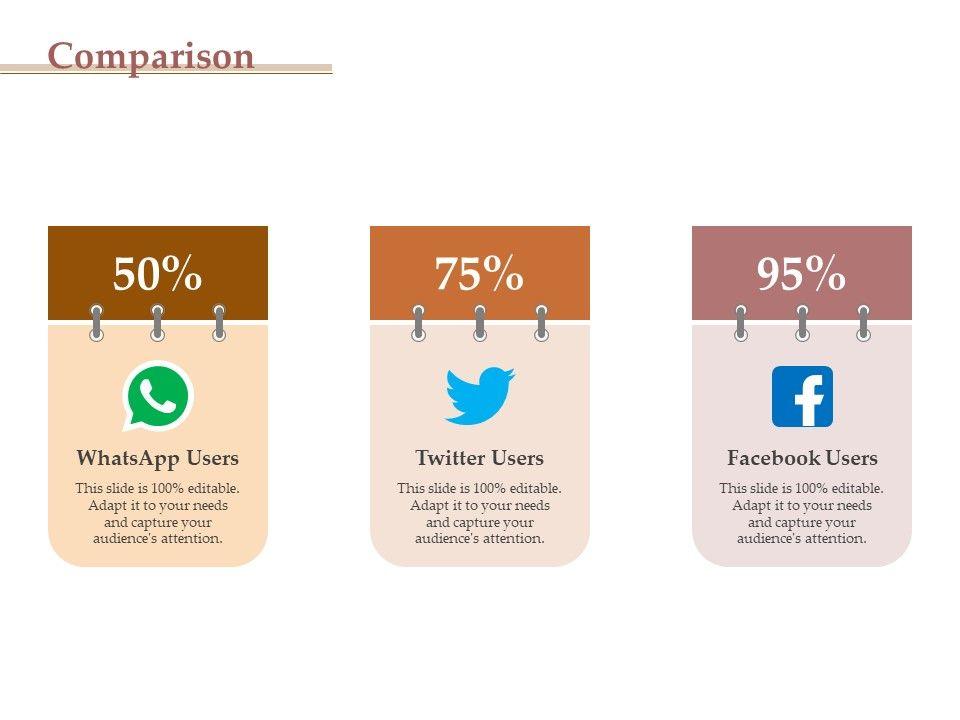 Comparison

50%

WhatsApp Users

This slide is 100% editable. Adapt it to your needs and capture your audience's attention.

75%

Twitter Users

This slide is 100% editable. Adapt it to your needs and capture your audience's attention.

95%

Facebook Users

This slide is 100% editable. Adapt it to your needs and capture your audience's attention.