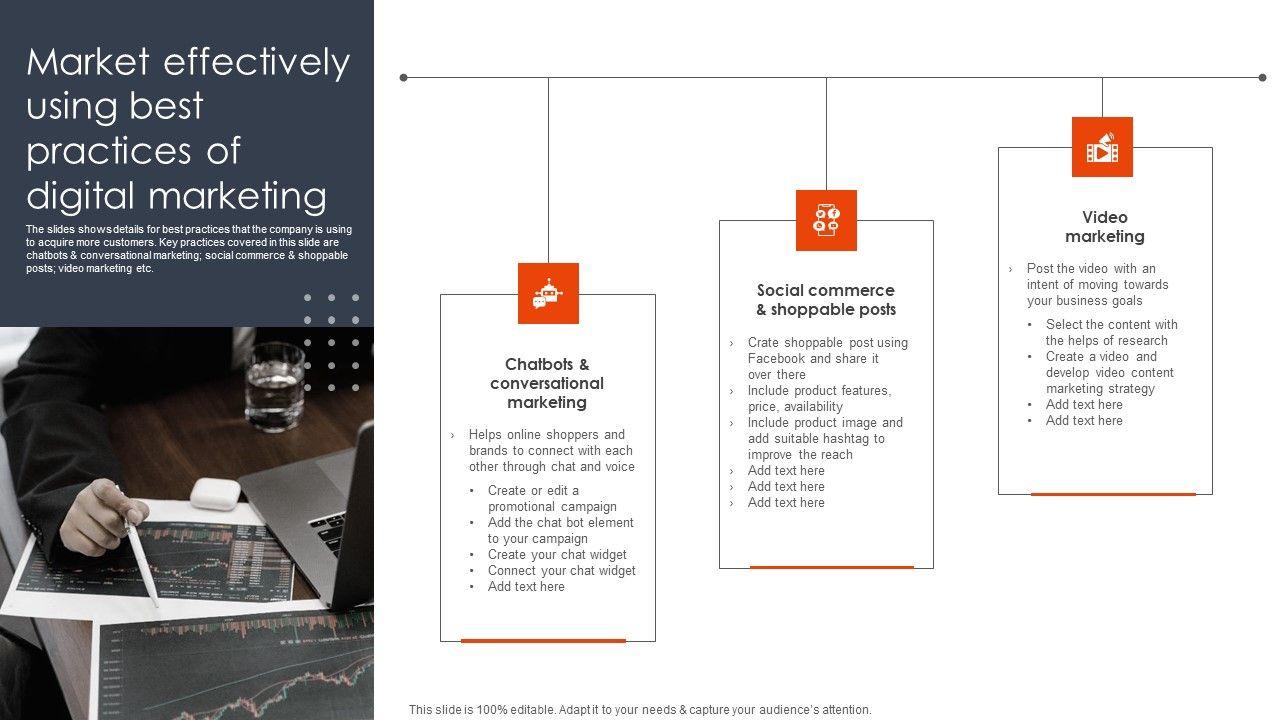 Market effectively using best practices of digital marketing

The slides shows details for best practices that the company is using to acquire more customers. Key practices covered in this slide are chatbots & conversational marketing; social commerce & shoppable posts; video marketing etc.

Chatbots & conversational marketing

› Helps online shoppers and brands to connect with each other through chat and voice
• Create or edit a promotional campaign
• Add the chat bot element to your campaign
• Create your chat widget
• Connect your chat widget
• Add text here

Social commerce & shoppable posts

› Crate shoppable post using Facebook and share it over there
› Include product features, price, availability
› Include product image and add suitable hashtag to improve the reach
› Add text here
› Add text here
› Add text here

Video marketing

› Post the video with an intent of moving towards your business goals
• Select the content with the helps of research
• Create a video and develop video content marketing strategy
• Add text here
• Add text here

This slide is 100% editable. Adapt it to your needs & capture your audience's attention.