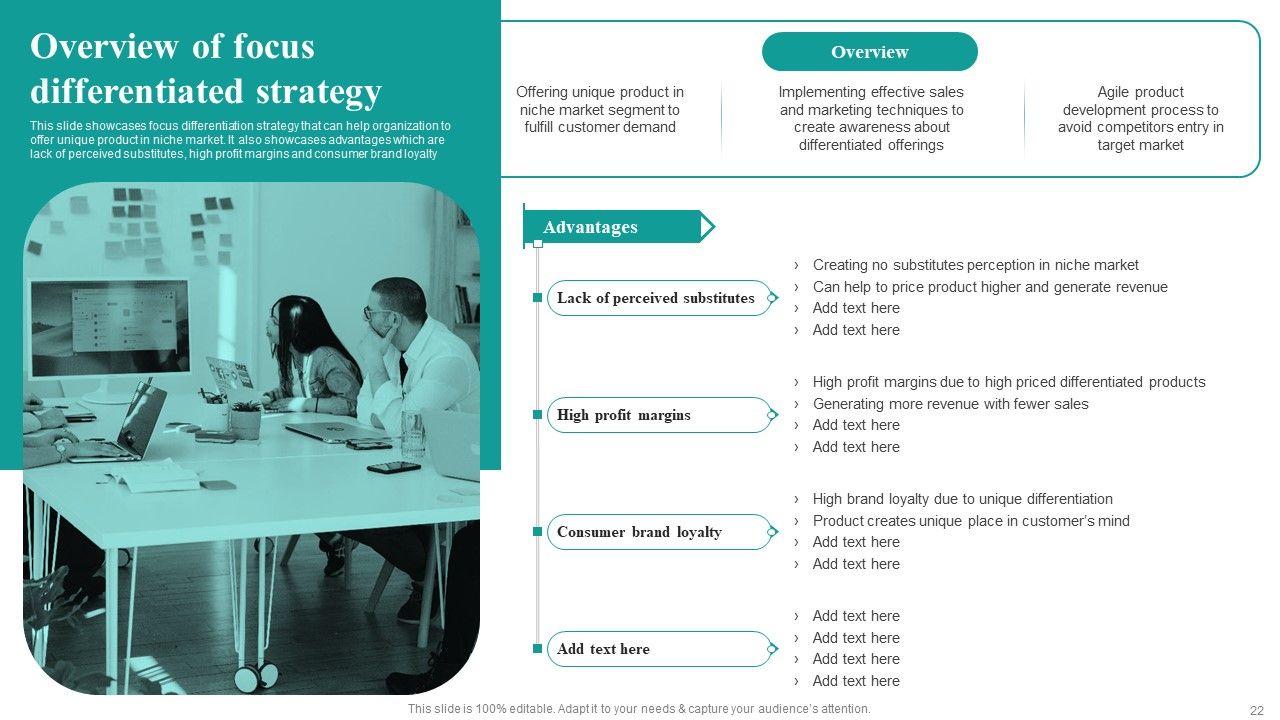 Overview of focus differentiated strategy

This slide showcases focus differentiation strategy that can help organization to offer unique product in niche market. It also showcases advantages which are lack of perceived substitutes, high profit margins and consumer brand loyalty

Overview

Offering unique product in niche market segment to fulfill customer demand

Implementing effective sales and marketing techniques to create awareness about differentiated offerings

Agile product development process to avoid competitors entry in target market

Advantages

Lack of perceived substitutes

› Creating no substitutes perception in niche market
› Can help to price product higher and generate revenue
› Add text here
› Add text here

High profit margins

› High profit margins due to high priced differentiated products
› Generating more revenue with fewer sales
› Add text here
› Add text here

Consumer brand loyalty

› High brand loyalty due to unique differentiation
› Product creates unique place in customer's mind
› Add text here
› Add text here

Add text here

› Add text here
› Add text here
› Add text here
› Add text here

This slide is 100% editable. Adapt it to your needs & capture your audience's attention.

22