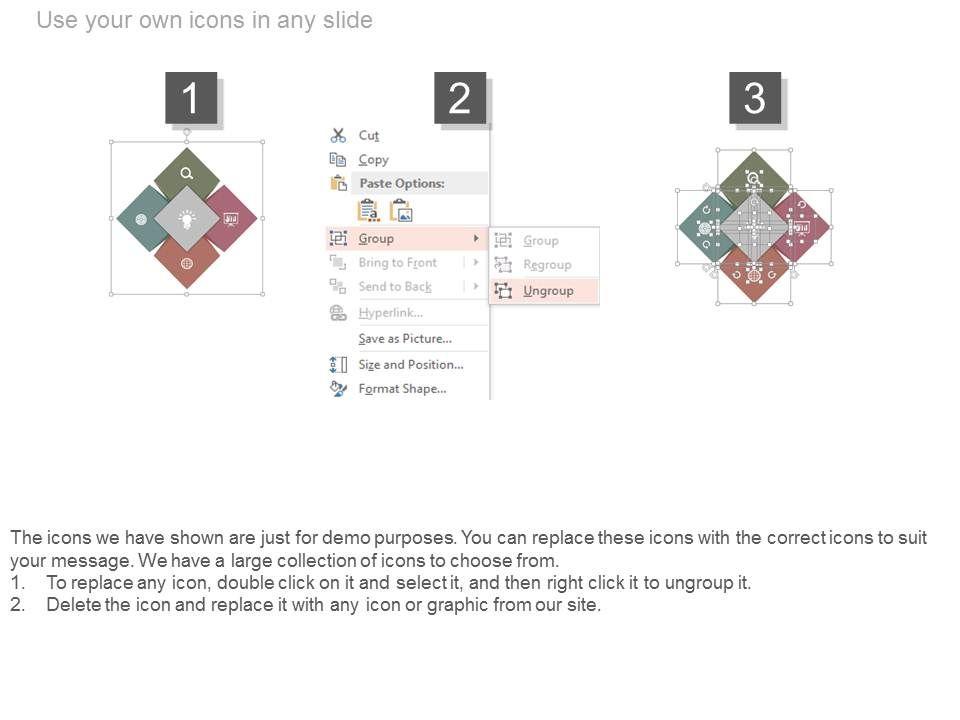 Use your own icons in any slide

1

2

Cut
Copy
Paste Options:
Group
Bring to Front
Send to Back
Hyperlink...
Save as Picture...
Size and Position...
Format Shape...

Group
Regroup
Ungroup

3

The icons we have shown are just for demo purposes. You can replace these icons with the correct icons to suit your message. We have a large collection of icons to choose from.
1. To replace any icon, double click on it and select it, and then right click it to ungroup it.
2. Delete the icon and replace it with any icon or graphic from our site.