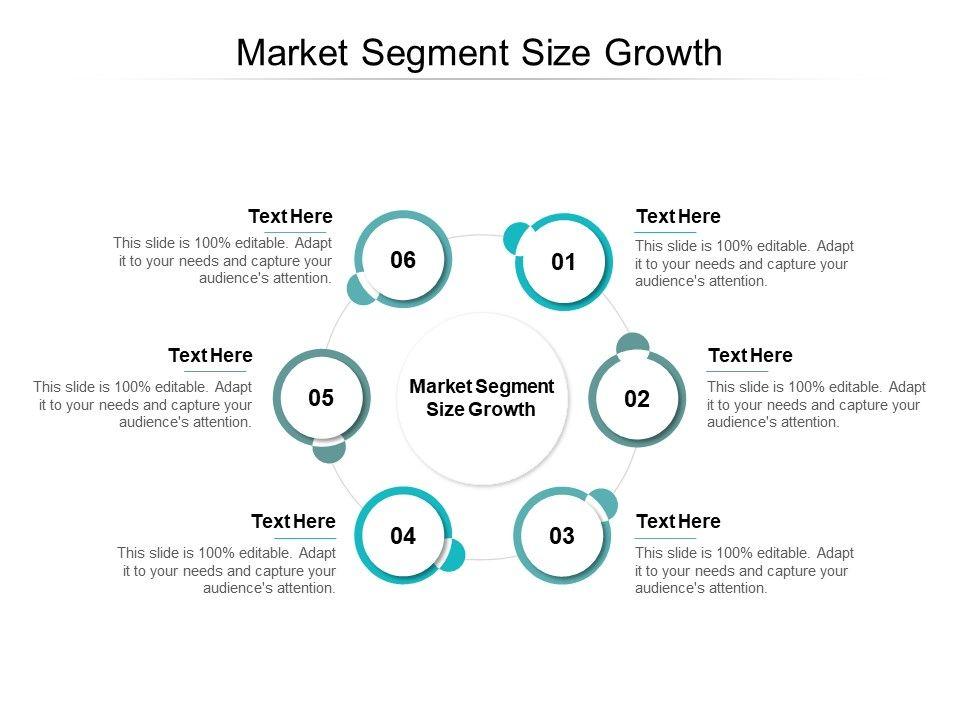 Market Segment Size Growth

Market Segment Size Growth

01

Text Here

This slide is 100% editable. Adapt it to your needs and capture your audience's attention.

02

Text Here

This slide is 100% editable. Adapt it to your needs and capture your audience's attention.

03

Text Here

This slide is 100% editable. Adapt it to your needs and capture your audience's attention.

04

Text Here

This slide is 100% editable. Adapt it to your needs and capture your audience's attention.

05

Text Here

This slide is 100% editable. Adapt it to your needs and capture your audience's attention.

06

Text Here

This slide is 100% editable. Adapt it to your needs and capture your audience's attention.