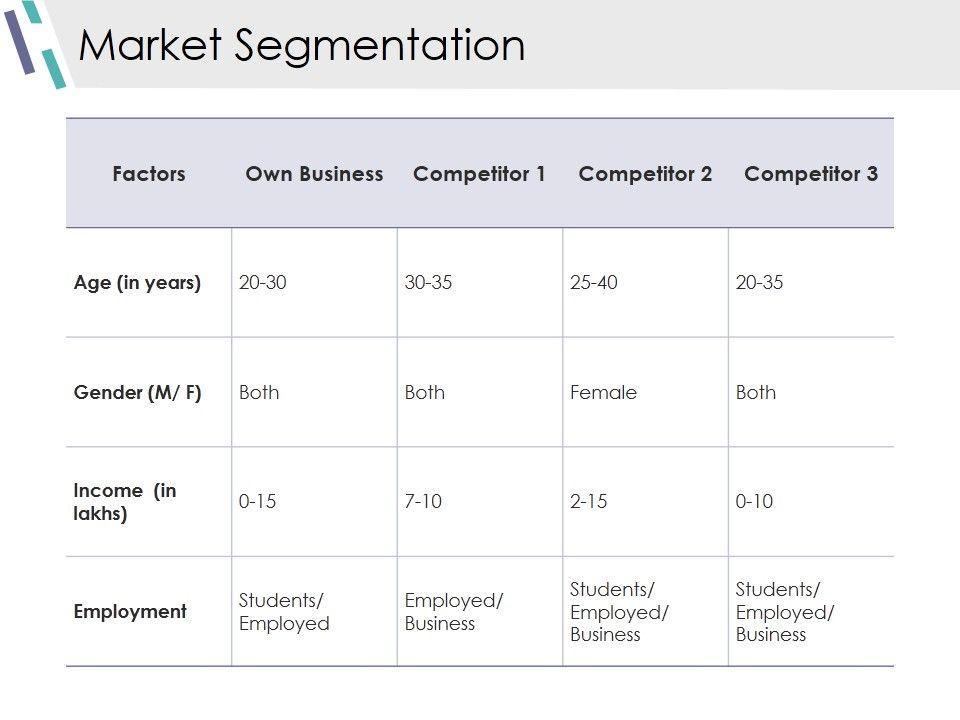 Market Segmentation

| Factors | Own Business | Competitor 1 | Competitor 2 | Competitor 3 |
|---|---|---|---|---|
| Age (in years) | 20-30 | 30-35 | 25-40 | 20-35 |
| Gender (M/ F) | Both | Both | Female | Both |
| Income (in lakhs) | 0-15 | 7-10 | 2-15 | 0-10 |
| Employment | Students/ Employed | Employed/ Business | Students/ Employed/ Business | Students/ Employed/ Business |