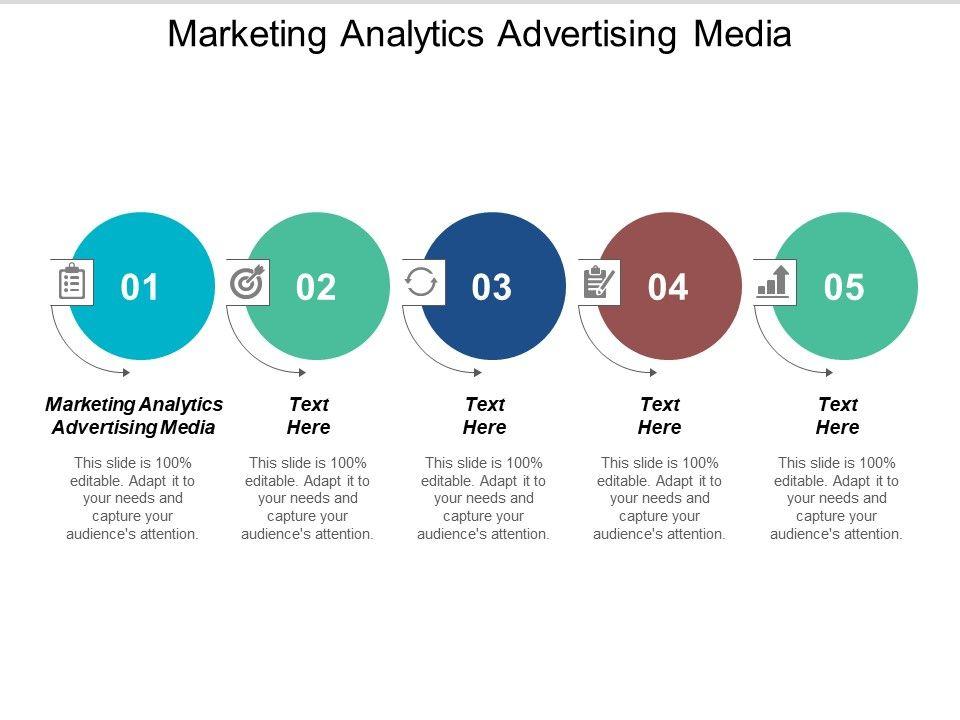 Marketing Analytics Advertising Media

01

Marketing Analytics Advertising Media

This slide is 100% editable. Adapt it to your needs and capture your audience's attention.

02

Text Here

This slide is 100% editable. Adapt it to your needs and capture your audience's attention.

03

Text Here

This slide is 100% editable. Adapt it to your needs and capture your audience's attention.

04

Text Here

This slide is 100% editable. Adapt it to your needs and capture your audience's attention.

05

Text Here

This slide is 100% editable. Adapt it to your needs and capture your audience's attention.