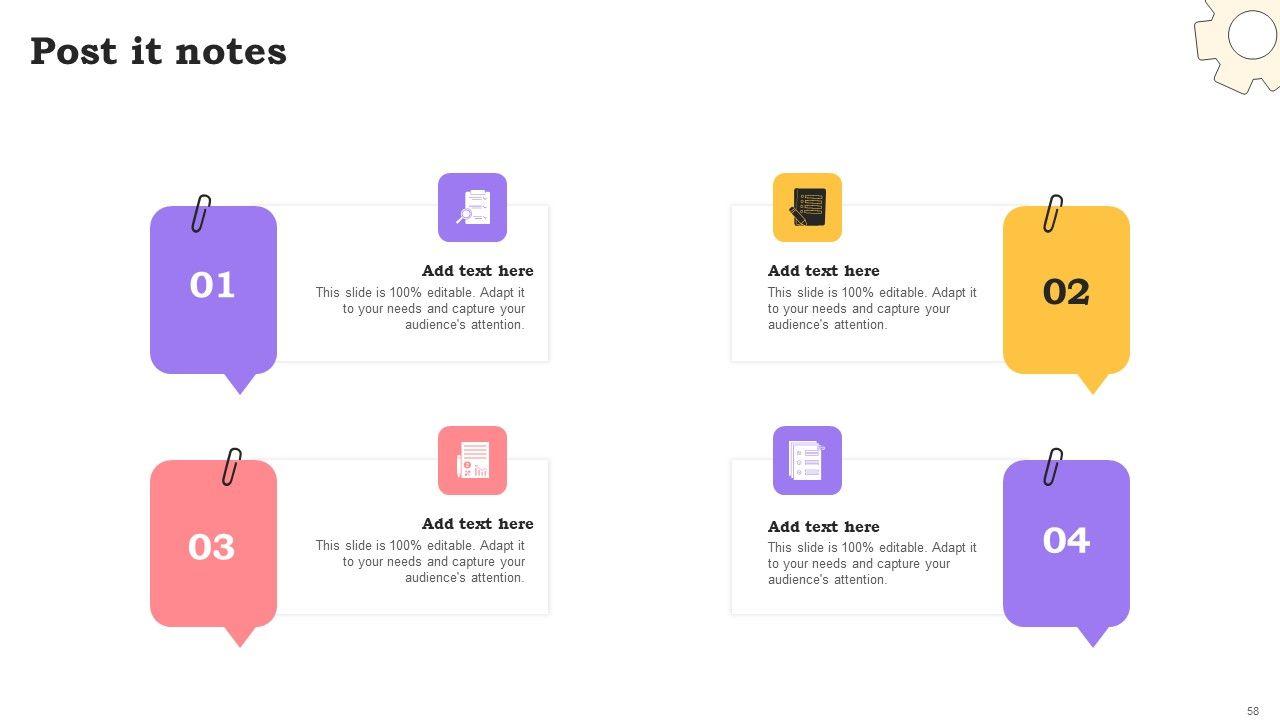 Post it notes

01

Add text here

This slide is 100% editable. Adapt it to your needs and capture your audience's attention.

Add text here

This slide is 100% editable. Adapt it to your needs and capture your audience's attention.

02

03

Add text here

This slide is 100% editable. Adapt it to your needs and capture your audience's attention.

Add text here

This slide is 100% editable. Adapt it to your needs and capture your audience's attention.

04

58