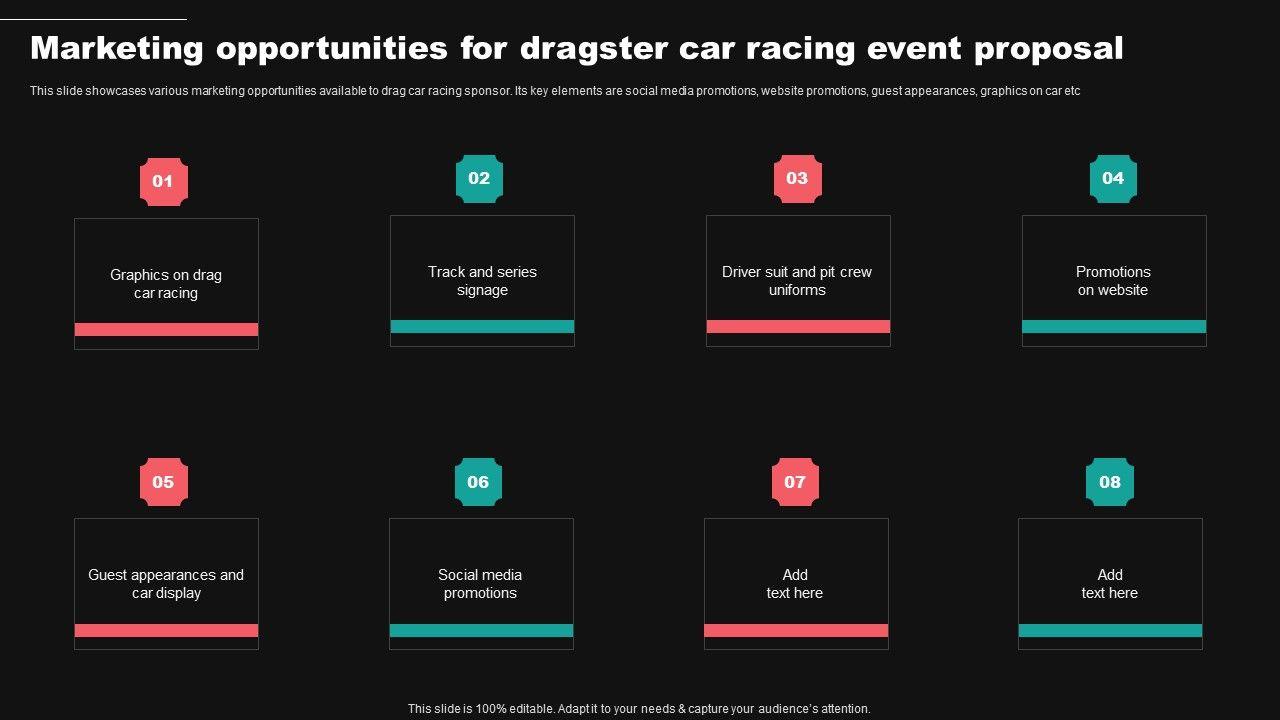 Marketing opportunities for dragster car racing event proposal

This slide showcases various marketing opportunities available to drag car racing sponsor. Its key elements are social media promotions, website promotions, guest appearances, graphics on car etc

01

Graphics on drag car racing

02

Track and series signage

03

Driver suit and pit crew uniforms

04

Promotions on website

05

Guest appearances and car display

06

Social media promotions

07

Add text here

08

Add text here

This slide is 100% editable. Adapt it to your needs & capture your audience's attention.