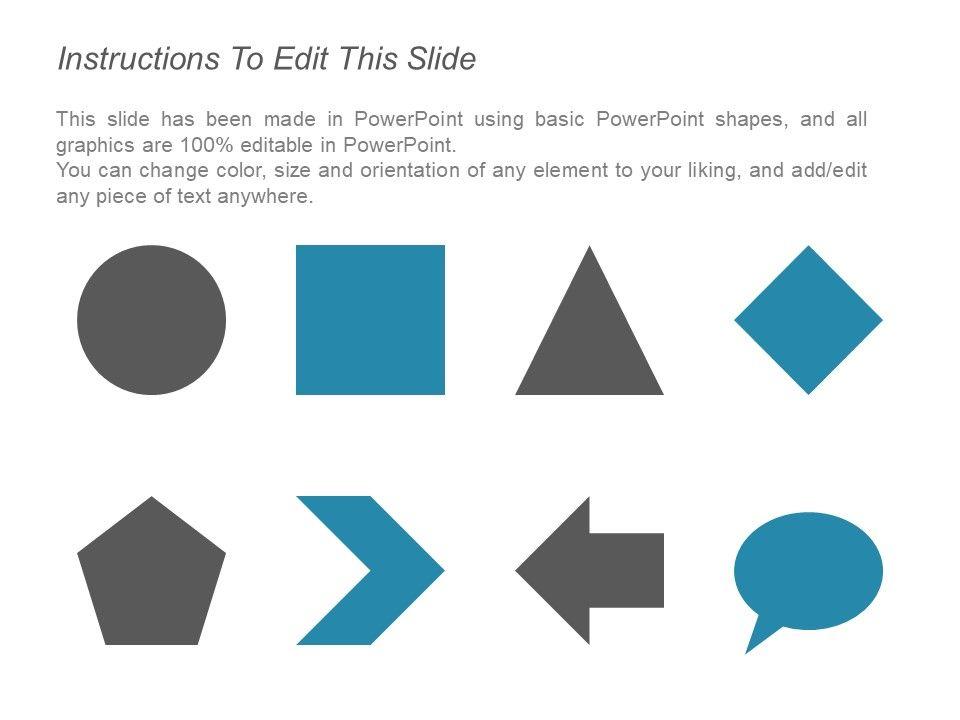 Instructions To Edit This Slide

This slide has been made in PowerPoint using basic PowerPoint shapes, and all graphics are 100% editable in PowerPoint.
You can change color, size and orientation of any element to your liking, and add/edit any piece of text anywhere.