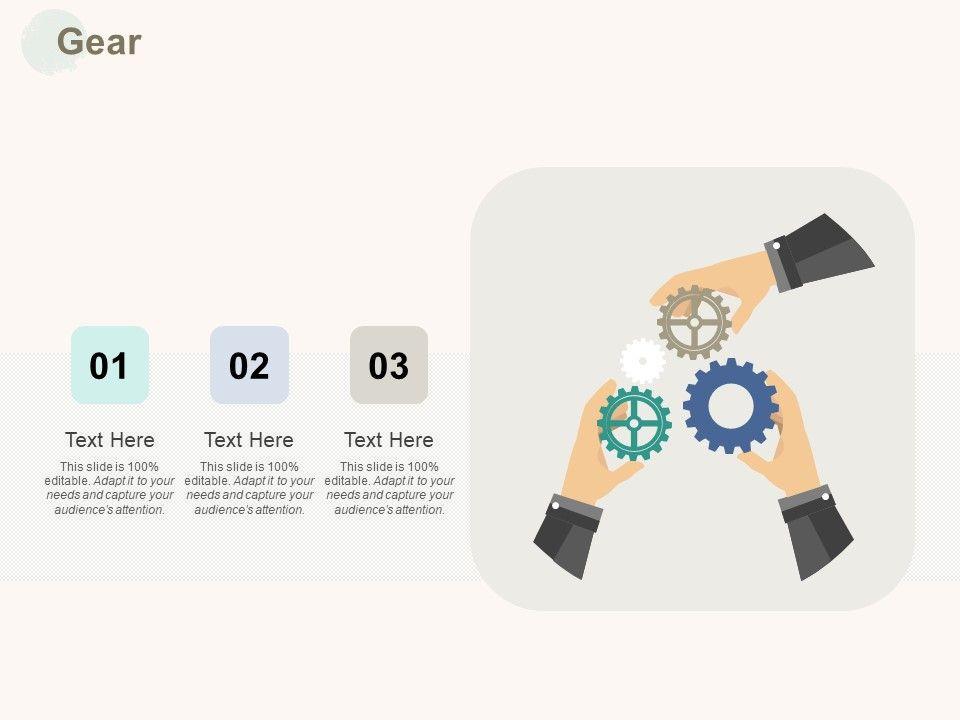 Gear

01

Text Here

This slide is 100% editable. Adapt it to your needs and capture your audience's attention.

02

Text Here

This slide is 100% editable. Adapt it to your needs and capture your audience's attention.

03

Text Here

This slide is 100% editable. Adapt it to your needs and capture your audience's attention.