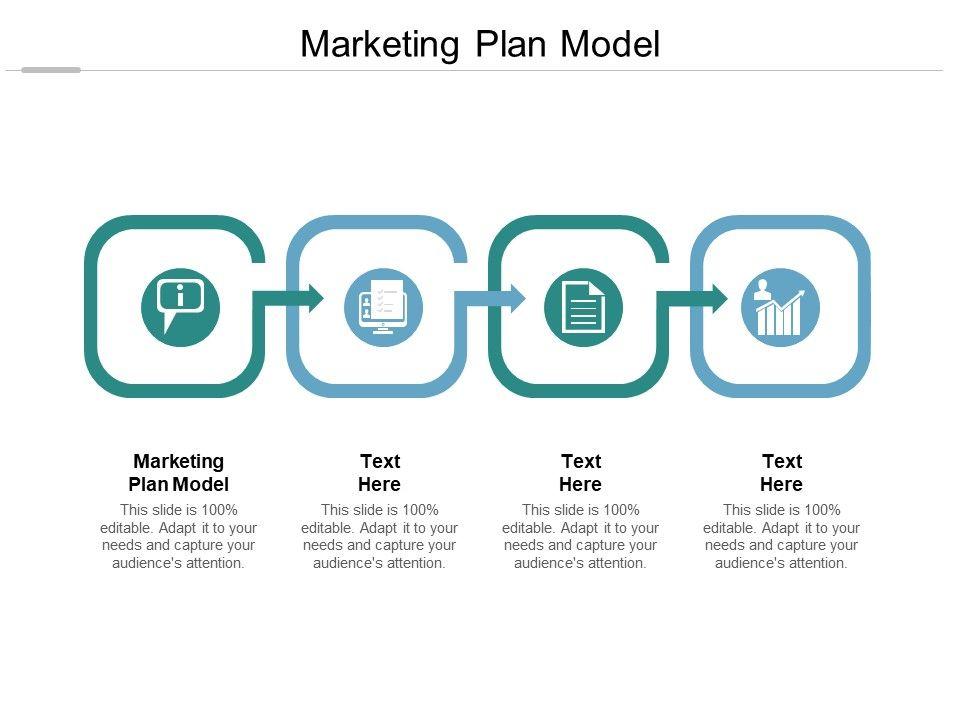 Marketing Plan Model

Marketing Plan Model

This slide is 100% editable. Adapt it to your needs and capture your audience's attention.

Text Here

This slide is 100% editable. Adapt it to your needs and capture your audience's attention.

Text Here

This slide is 100% editable. Adapt it to your needs and capture your audience's attention.

Text Here

This slide is 100% editable. Adapt it to your needs and capture your audience's attention.