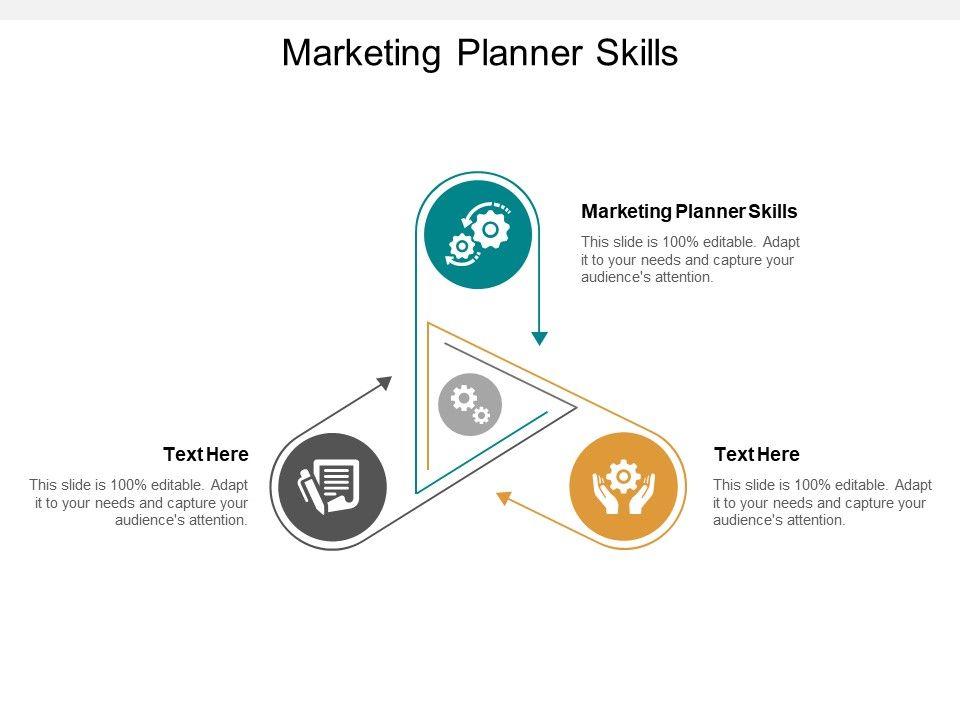 Marketing Planner Skills

Marketing Planner Skills

This slide is 100% editable. Adapt it to your needs and capture your audience's attention.

Text Here

This slide is 100% editable. Adapt it to your needs and capture your audience's attention.

Text Here

This slide is 100% editable. Adapt it to your needs and capture your audience's attention.