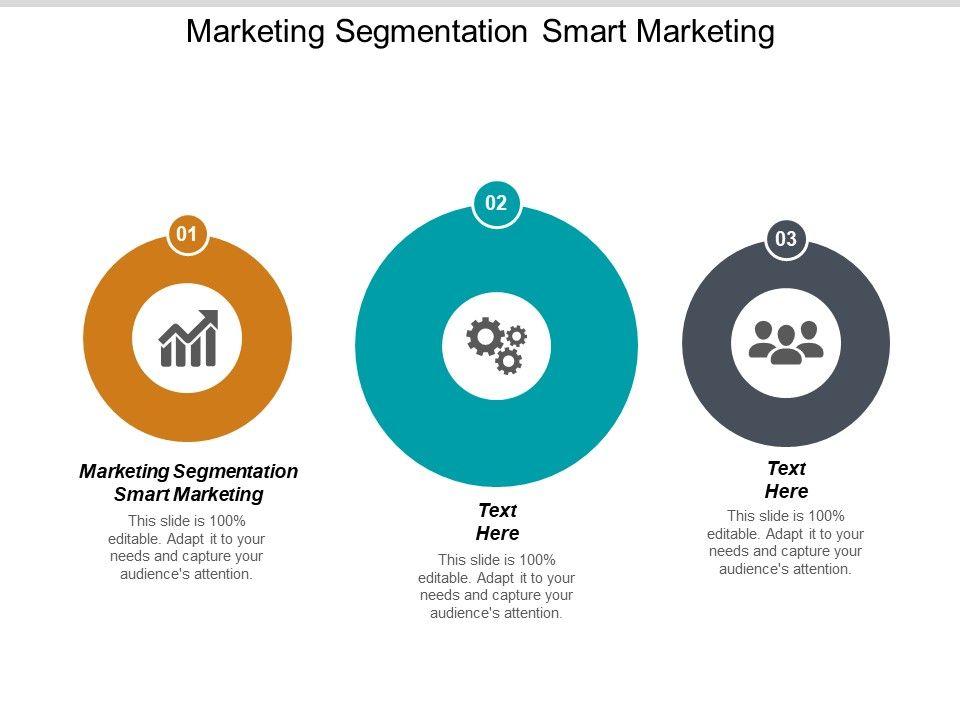 Marketing Segmentation Smart Marketing

01

Marketing Segmentation Smart Marketing

This slide is 100% editable. Adapt it to your needs and capture your audience's attention.

02

Text Here

This slide is 100% editable. Adapt it to your needs and capture your audience's attention.

03

Text Here

This slide is 100% editable. Adapt it to your needs and capture your audience's attention.