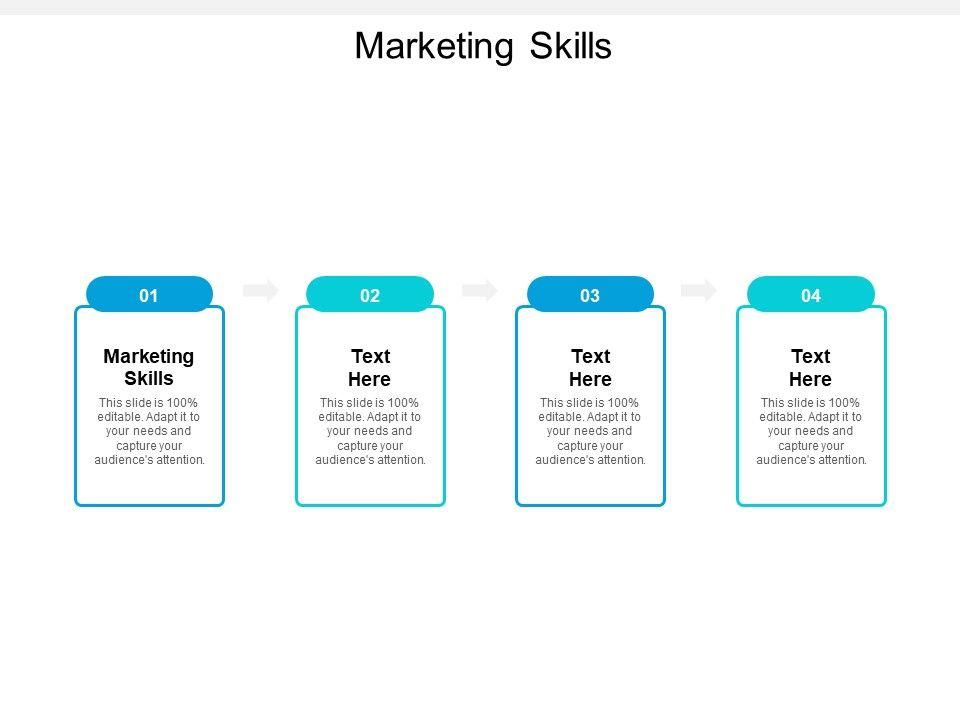 Marketing Skills

01

Marketing Skills

This slide is 100% editable. Adapt it to your needs and capture your audience's attention.

02

Text Here

This slide is 100% editable. Adapt it to your needs and capture your audience's attention.

03

Text Here

This slide is 100% editable. Adapt it to your needs and capture your audience's attention.

04

Text Here

This slide is 100% editable. Adapt it to your needs and capture your audience's attention.