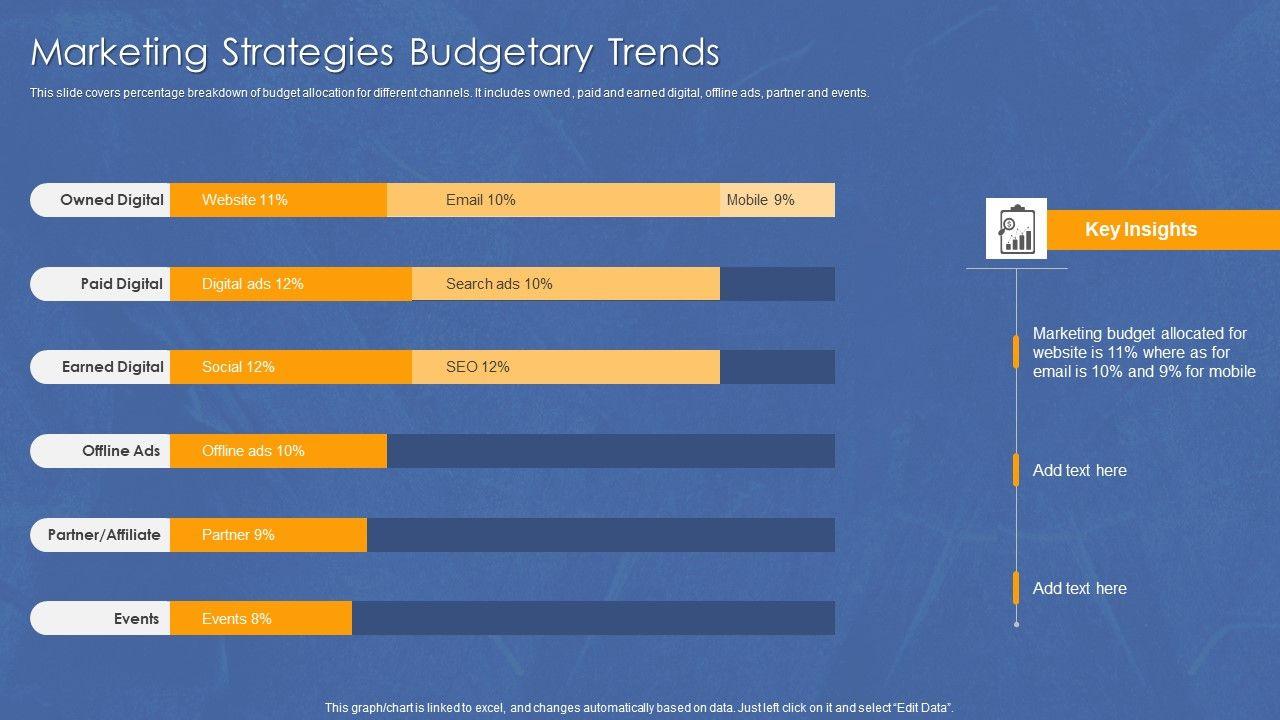 Marketing Strategies Budgetary Trends

This slide covers percentage breakdown of budget allocation for different channels. It includes owned , paid and earned digital, offline ads, partner and events.

Owned Digital Website 11% Email 10% Mobile 9%

Paid Digital Digital ads 12% Search ads 10%

Earned Digital Social 12% SEO 12%

Offline Ads Offline ads 10%

Partner/Affiliate Partner 9%

Events Events 8%

Key Insights

Marketing budget allocated for website is 11% where as for email is 10% and 9% for mobile

Add text here

Add text here

This graph/chart is linked to excel, and changes automatically based on data. Just left click on it and select "Edit Data".