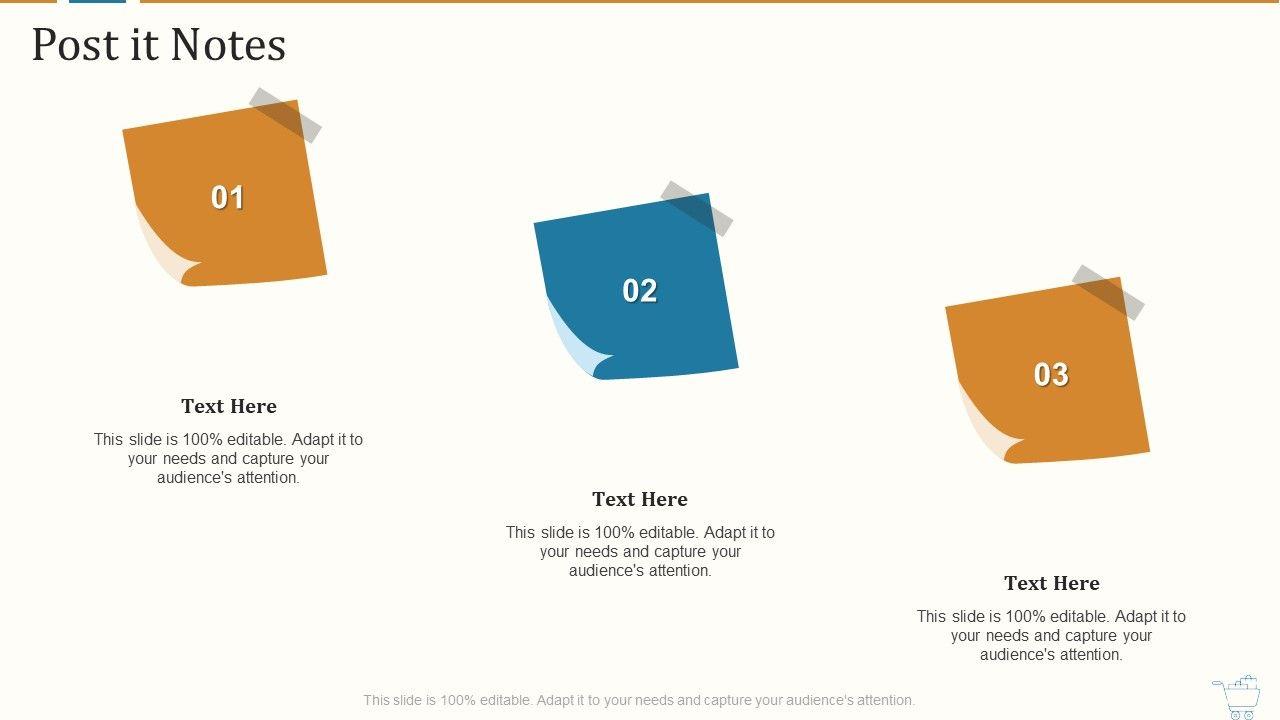 Post it Notes

01

Text Here

This slide is 100% editable. Adapt it to your needs and capture your audience's attention.

02

Text Here

This slide is 100% editable. Adapt it to your needs and capture your audience's attention.

03

Text Here

This slide is 100% editable. Adapt it to your needs and capture your audience's attention.

This slide is 100% editable. Adapt it to your needs and capture your audience's attention.