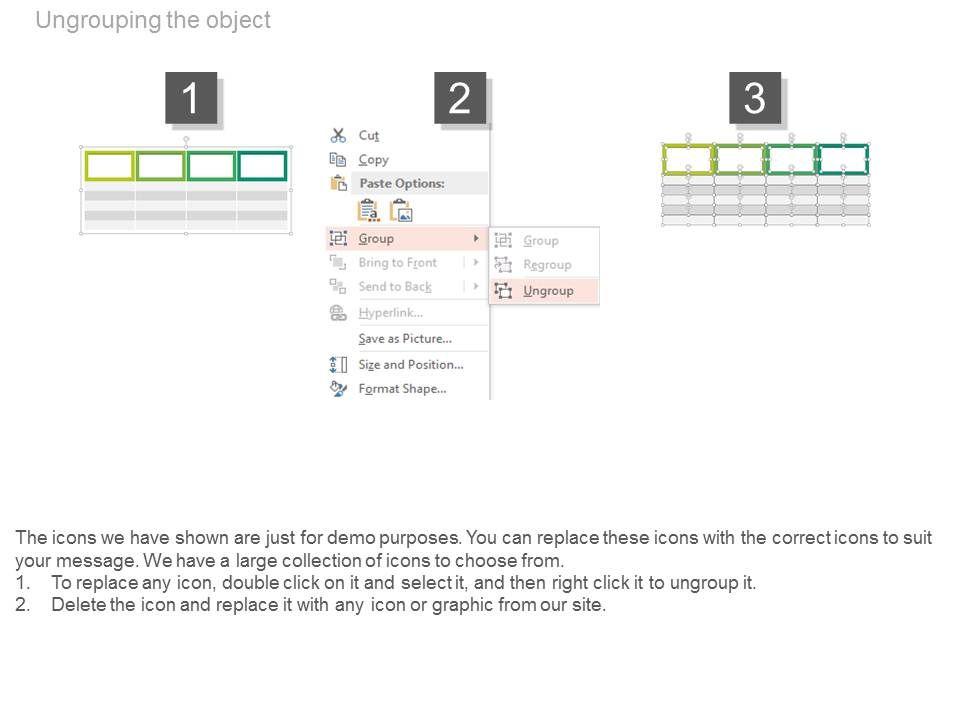 Ungrouping the object

1

2

Cut
Copy
Paste Options:
Group
Bring to Front
Send to Back
Hyperlink...
Save as Picture...
Size and Position...
Format Shape...

Group
Regroup
Ungroup

3

The icons we have shown are just for demo purposes. You can replace these icons with the correct icons to suit your message. We have a large collection of icons to choose from.
1. To replace any icon, double click on it and select it, and then right click it to ungroup it.
2. Delete the icon and replace it with any icon or graphic from our site.