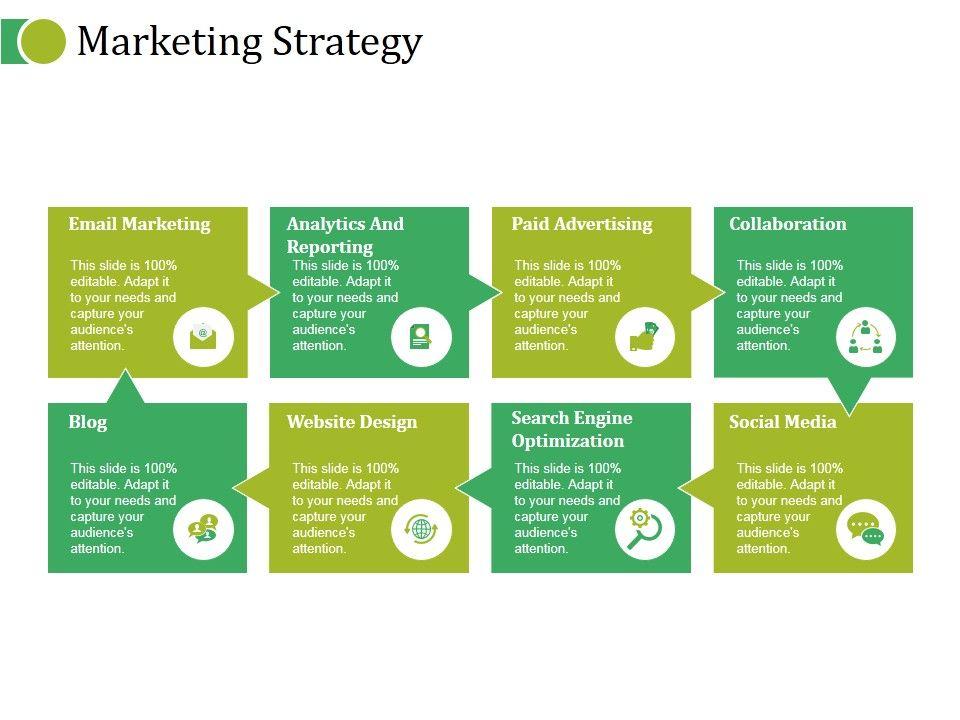 Marketing Strategy

Email Marketing

This slide is 100% editable. Adapt it to your needs and capture your audience's attention.

Analytics And Reporting

This slide is 100% editable. Adapt it to your needs and capture your audience's attention.

Paid Advertising

This slide is 100% editable. Adapt it to your needs and capture your audience's attention.

Collaboration

This slide is 100% editable. Adapt it to your needs and capture your audience's attention.

Blog

This slide is 100% editable. Adapt it to your needs and capture your audience's attention.

Website Design

This slide is 100% editable. Adapt it to your needs and capture your audience's attention.

Search Engine Optimization

This slide is 100% editable. Adapt it to your needs and capture your audience's attention.

Social Media

This slide is 100% editable. Adapt it to your needs and capture your audience's attention.