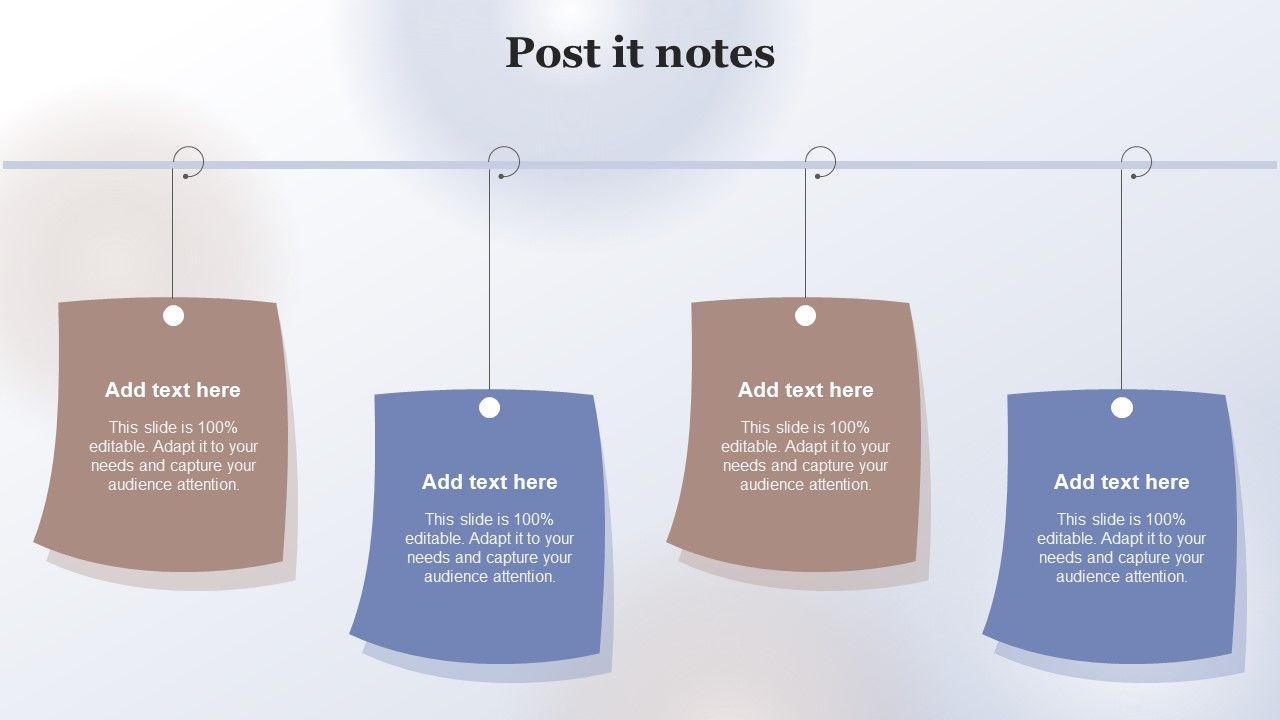 Post it notes

Add text here

This slide is 100% editable. Adapt it to your needs and capture your audience attention.

Add text here

This slide is 100% editable. Adapt it to your needs and capture your audience attention.

Add text here

This slide is 100% editable. Adapt it to your needs and capture your audience attention.

Add text here

This slide is 100% editable. Adapt it to your needs and capture your audience attention.