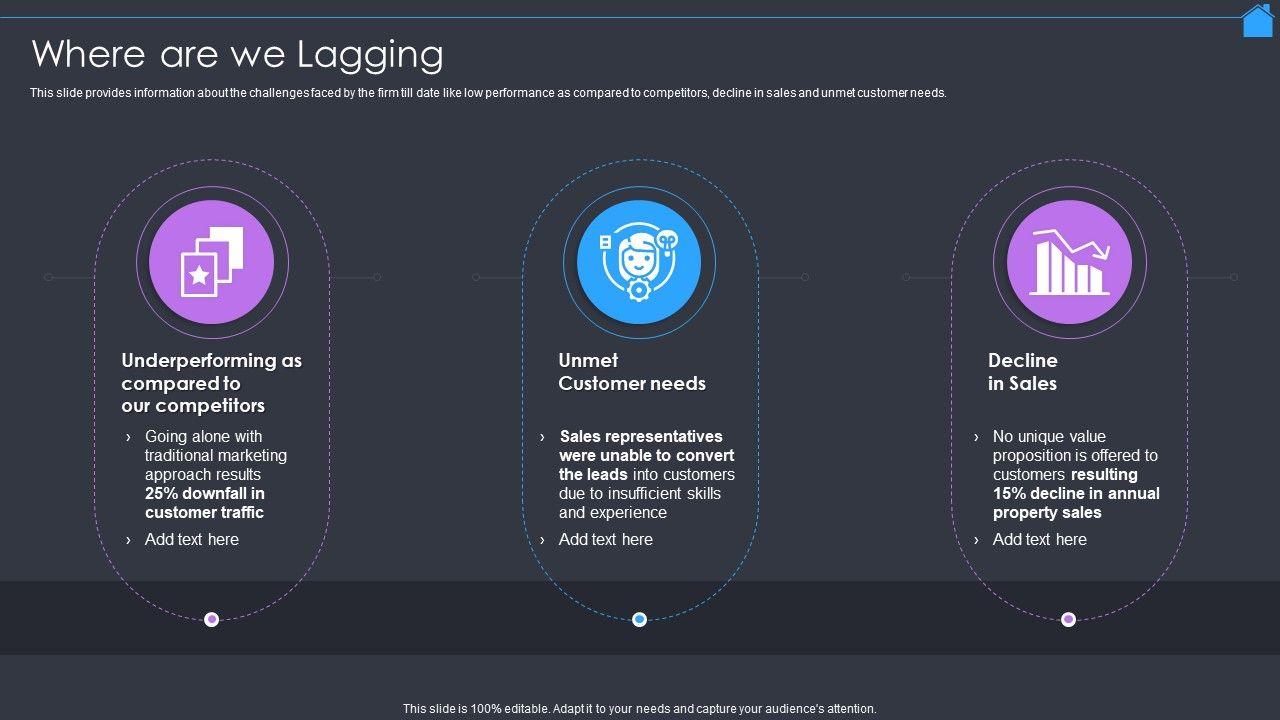 Where are we Lagging

This slide provides information about the challenges faced by the firm till date like low performance as compared to competitors, decline in sales and unmet customer needs.

Underperforming as compared to our competitors

› Going alone with traditional marketing approach results 25% downfall in customer traffic

› Add text here

Unmet Customer needs

› Sales representatives were unable to convert the leads into customers due to insufficient skills and experience

› Add text here

Decline in Sales

› No unique value proposition is offered to customers resulting 15% decline in annual property sales

› Add text here

This slide is 100% editable. Adapt it to your needs and capture your audience's attention.