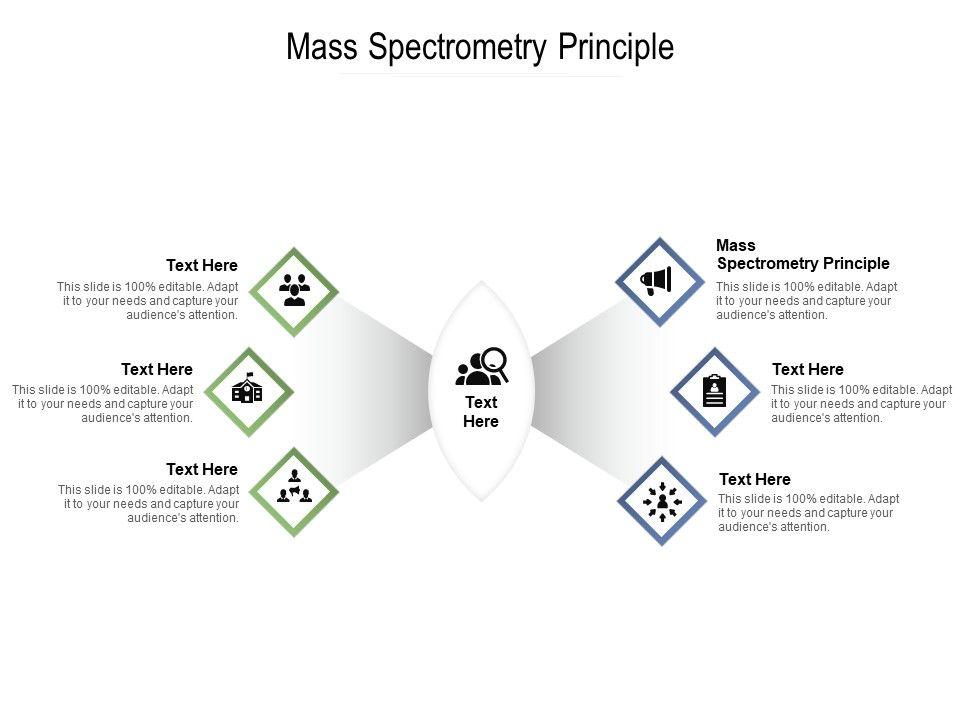 Mass Spectrometry Principle

Text Here
This slide is 100% editable. Adapt it to your needs and capture your audience's attention.

Text Here
This slide is 100% editable. Adapt it to your needs and capture your audience's attention.

Text Here
This slide is 100% editable. Adapt it to your needs and capture your audience's attention.

Text Here

Mass Spectrometry Principle
This slide is 100% editable. Adapt it to your needs and capture your audience's attention.

Text Here
This slide is 100% editable. Adapt it to your needs and capture your audience's attention.

Text Here
This slide is 100% editable. Adapt it to your needs and capture your audience's attention.