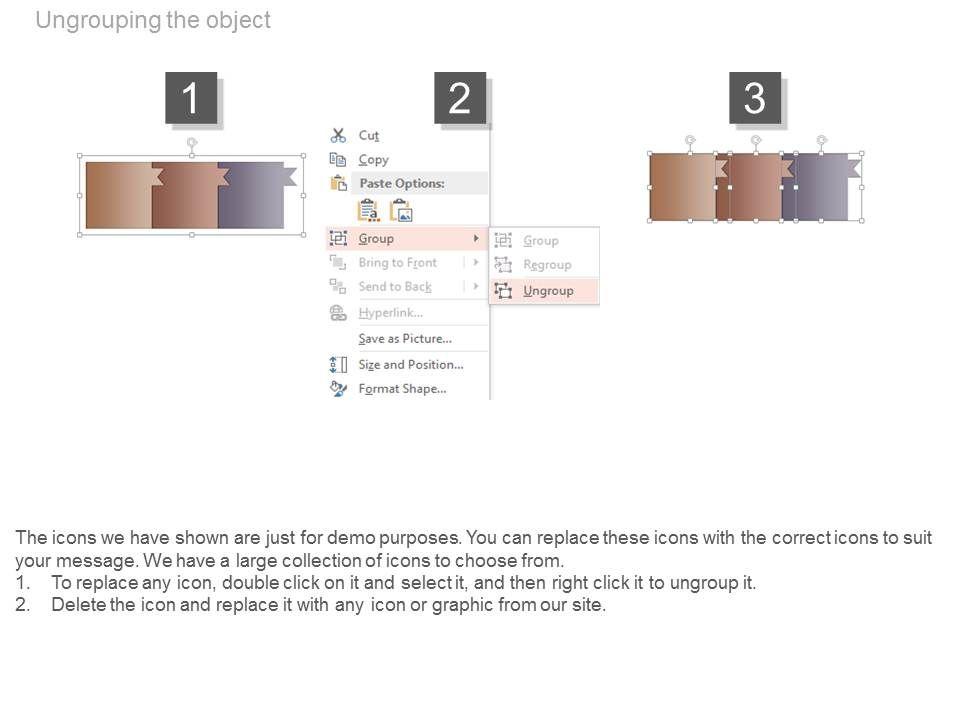 Ungrouping the object

1

2

3

Cut
Copy
Paste Options:
Group
Bring to Front
Send to Back
Hyperlink...
Save as Picture...
Size and Position...
Format Shape...

Group
Regroup
Ungroup

The icons we have shown are just for demo purposes. You can replace these icons with the correct icons to suit your message. We have a large collection of icons to choose from.
1. To replace any icon, double click on it and select it, and then right click it to ungroup it.
2. Delete the icon and replace it with any icon or graphic from our site.