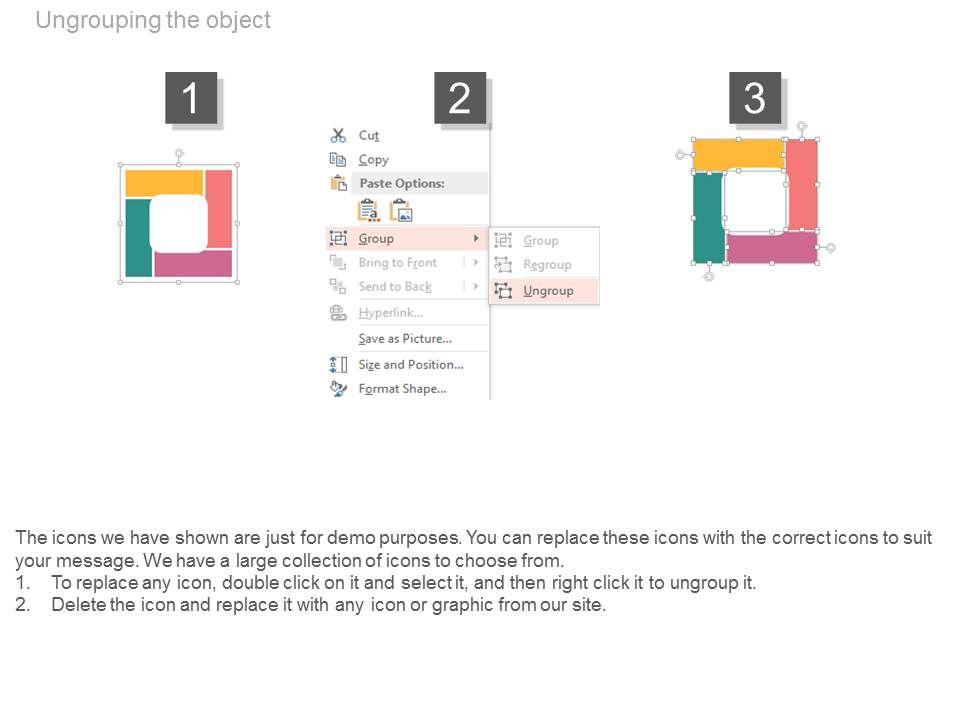 Ungrouping the object

1

2

Cut
Copy
Paste Options:
Group
Bring to Front
Send to Back
Hyperlink...
Save as Picture...
Size and Position...
Format Shape...

Group
Regroup
Ungroup

3

The icons we have shown are just for demo purposes. You can replace these icons with the correct icons to suit your message. We have a large collection of icons to choose from.
1. To replace any icon, double click on it and select it, and then right click it to ungroup it.
2. Delete the icon and replace it with any icon or graphic from our site.