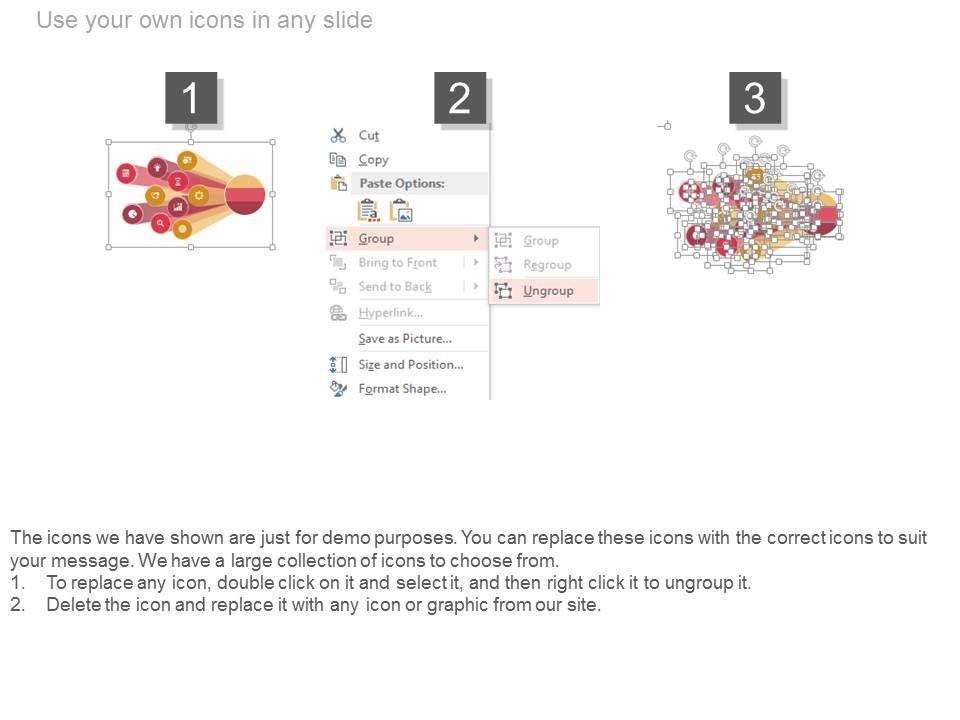 Use your own icons in any slide

1

2

3

Cut
Copy
Paste Options:
Group
Bring to Front
Send to Back
Hyperlink...
Save as Picture...
Size and Position...
Format Shape...

Group
Regroup
Ungroup

The icons we have shown are just for demo purposes. You can replace these icons with the correct icons to suit your message. We have a large collection of icons to choose from.
1. To replace any icon, double click on it and select it, and then right click it to ungroup it.
2. Delete the icon and replace it with any icon or graphic from our site.