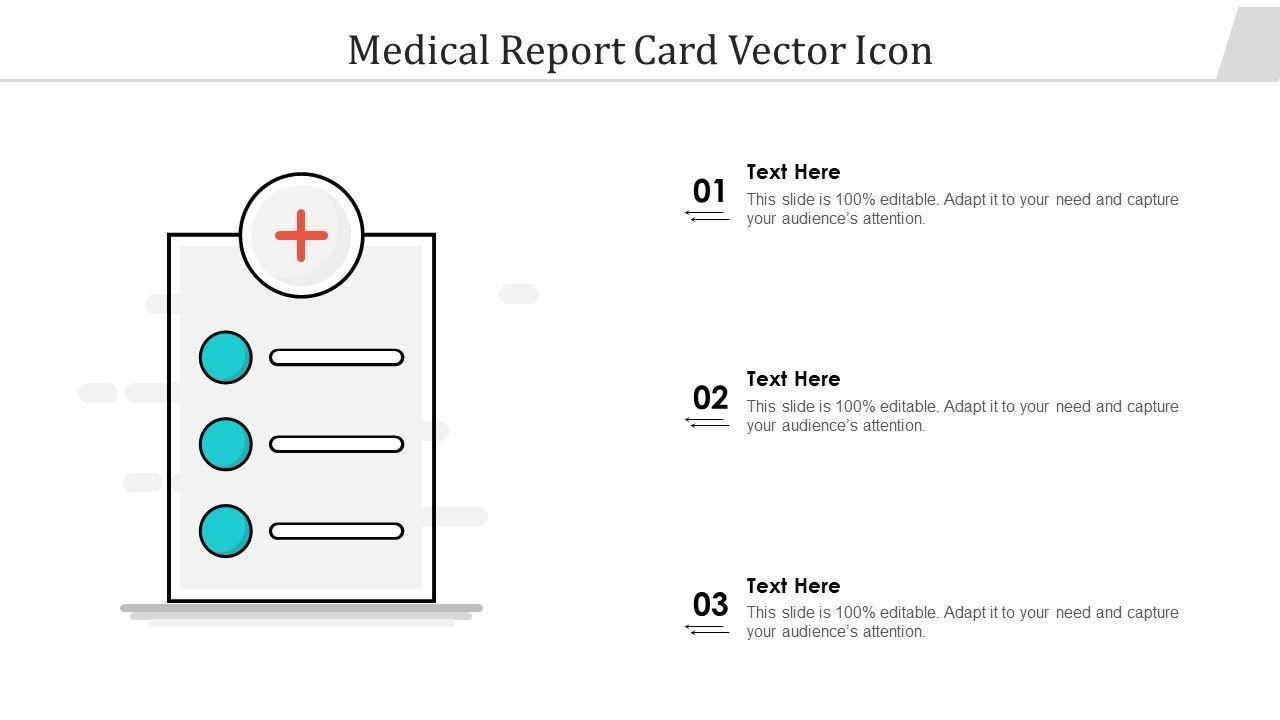 Medical Report Card Vector Icon

01
Text Here
This slide is 100% editable. Adapt it to your need and capture your audience's attention.

02
Text Here
This slide is 100% editable. Adapt it to your need and capture your audience's attention.

03
Text Here
This slide is 100% editable. Adapt it to your need and capture your audience's attention.