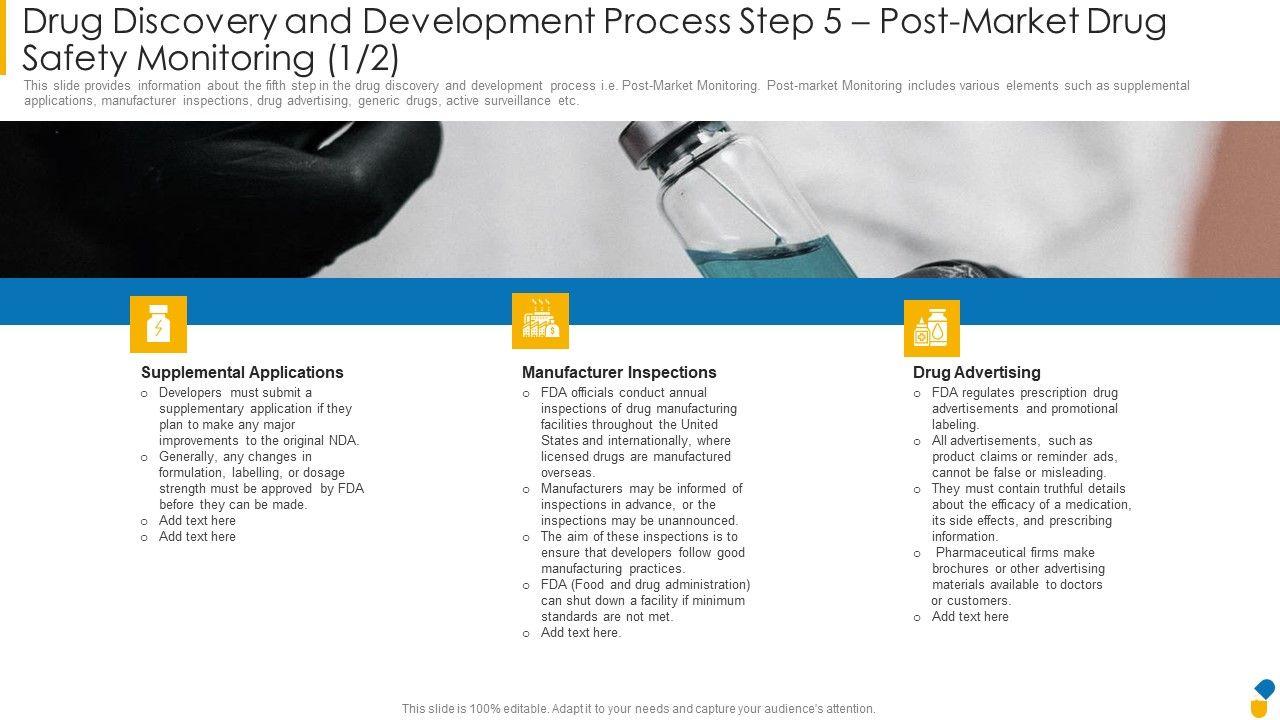 Drug Discovery and Development Process Step 5 – Post-Market Drug Safety Monitoring (1/2)

This slide provides information about the fifth step in the drug discovery and development process i.e. Post-Market Monitoring. Post-market Monitoring includes various elements such as supplemental applications, manufacturer inspections, drug advertising, generic drugs, active surveillance etc.

Supplemental Applications
o Developers must submit a supplementary application if they plan to make any major improvements to the original NDA.
o Generally, any changes in formulation, labelling, or dosage strength must be approved by FDA before they can be made.
o Add text here
o Add text here

Manufacturer Inspections
o FDA officials conduct annual inspections of drug manufacturing facilities throughout the United States and internationally, where licensed drugs are manufactured overseas.
o Manufacturers may be informed of inspections in advance, or the inspections may be unannounced.
o The aim of these inspections is to ensure that developers follow good manufacturing practices.
o FDA (Food and drug administration) can shut down a facility if minimum standards are not met.
o Add text here.

Drug Advertising
o FDA regulates prescription drug advertisements and promotional labeling.
o All advertisements, such as product claims or reminder ads, cannot be false or misleading.
o They must contain truthful details about the efficacy of a medication, its side effects, and prescribing information.
o Pharmaceutical firms make brochures or other advertising materials available to doctors or customers.
o Add text here

This slide is 100% editable. Adapt it to your needs and capture your audience's attention.