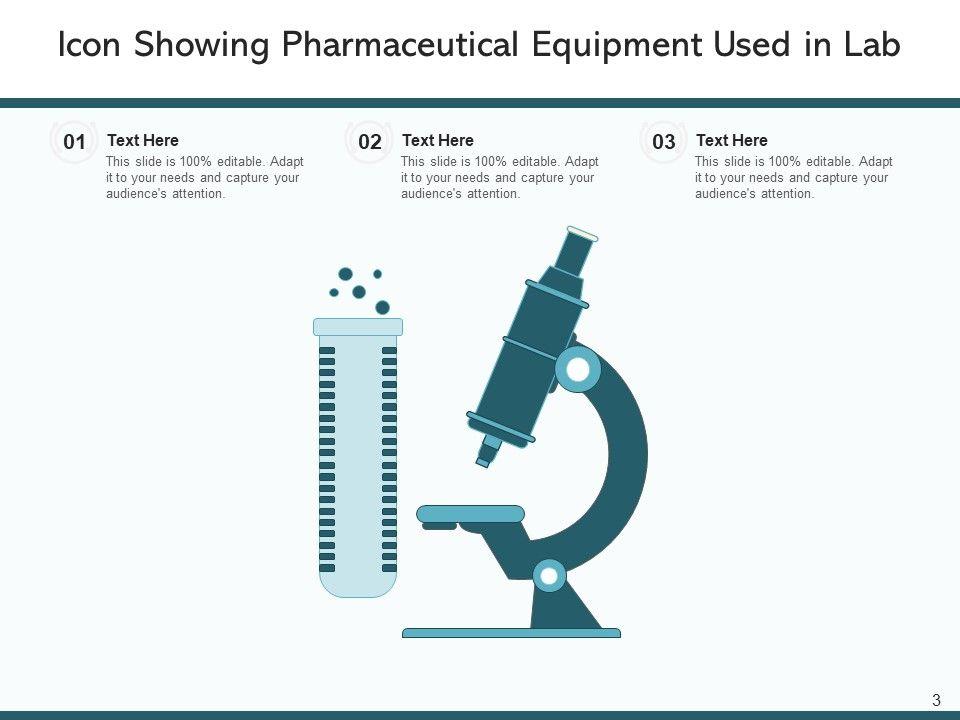 Icon Showing Pharmaceutical Equipment Used in Lab

01

Text Here

This slide is 100% editable. Adapt it to your needs and capture your audience's attention.

02

Text Here

This slide is 100% editable. Adapt it to your needs and capture your audience's attention.

03

Text Here

This slide is 100% editable. Adapt it to your needs and capture your audience's attention.

3