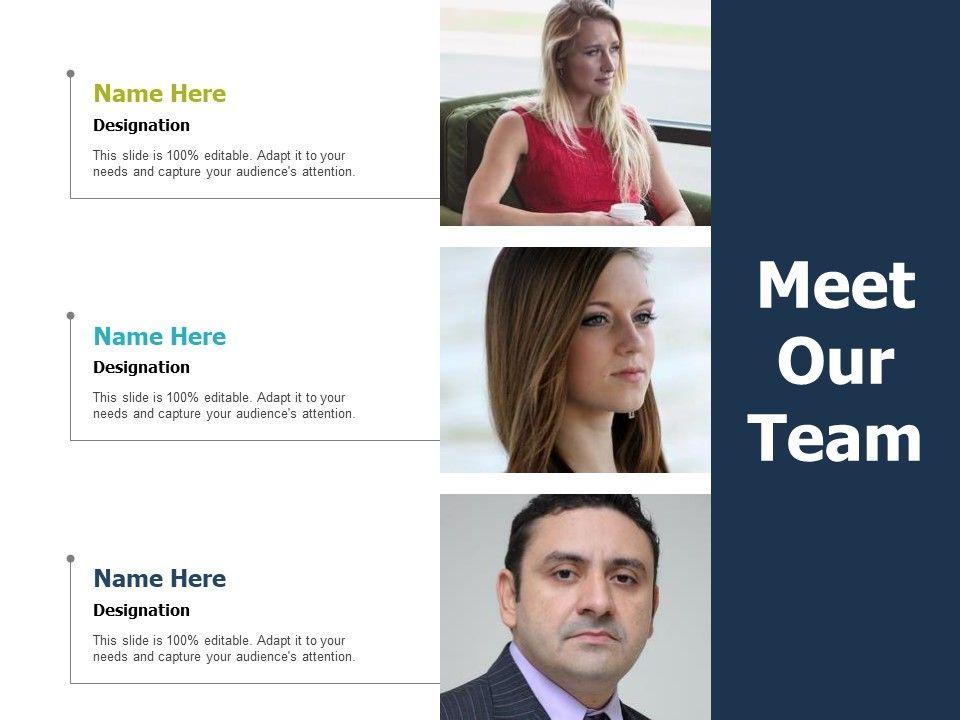 Name Here
Designation
This slide is 100% editable. Adapt it to your needs and capture your audience's attention.

Name Here
Designation
This slide is 100% editable. Adapt it to your needs and capture your audience's attention.

Name Here
Designation
This slide is 100% editable. Adapt it to your needs and capture your audience's attention.

Meet Our Team