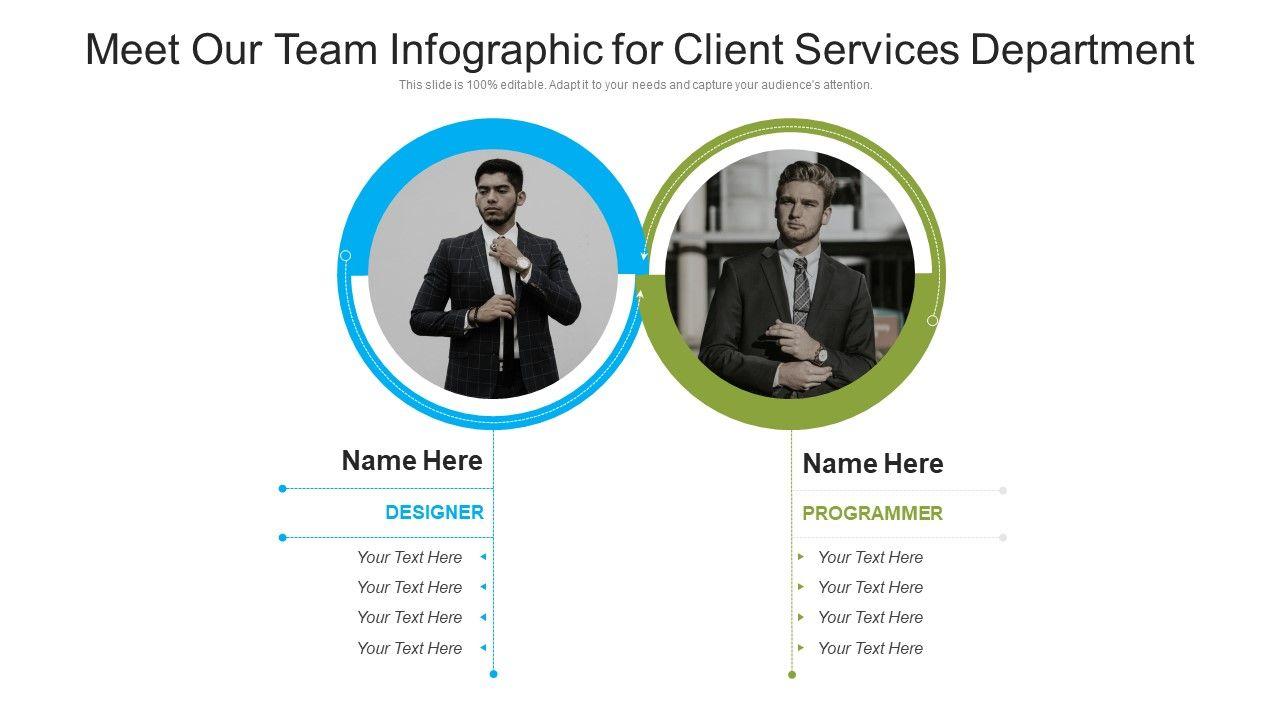 Meet Our Team Infographic for Client Services Department

This slide is 100% editable. Adapt it to your needs and capture your audience's attention.

Name Here

DESIGNER

Your Text Here
Your Text Here
Your Text Here
Your Text Here

Name Here

PROGRAMMER

Your Text Here
Your Text Here
Your Text Here
Your Text Here