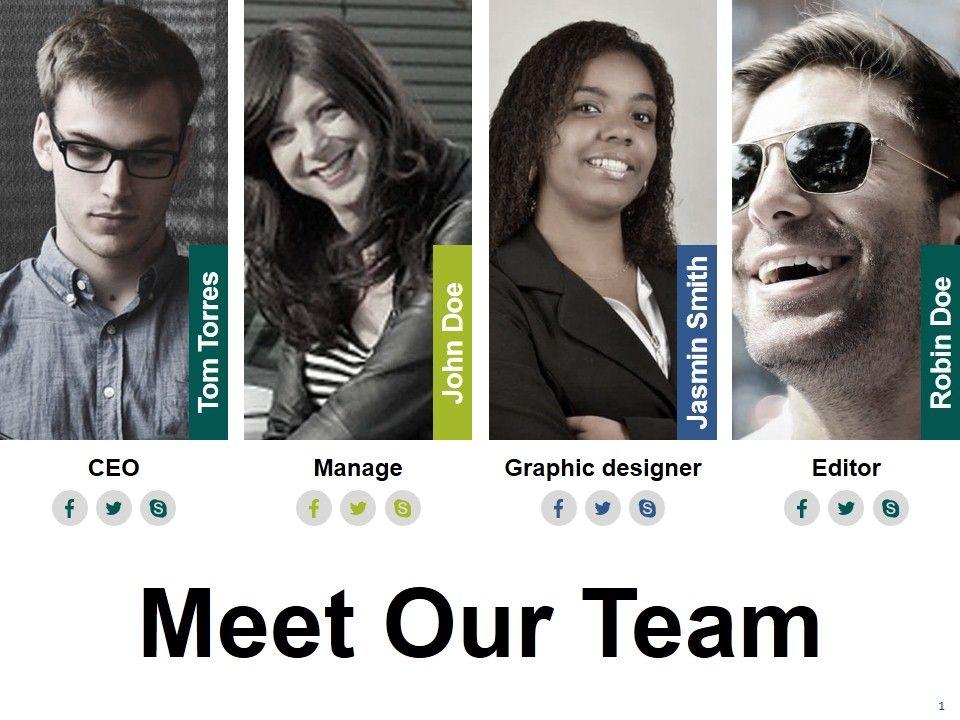 Tom Torres

CEO

John Doe

Manage

Jasmin Smith

Graphic designer

Robin Doe

Editor

Meet Our Team

1