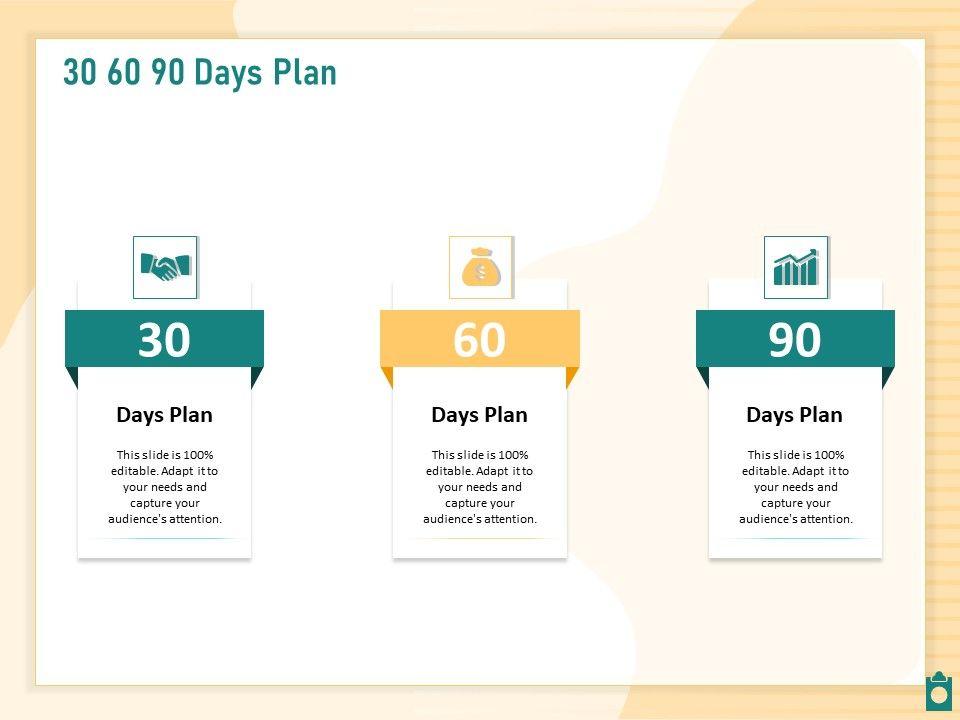 30 60 90 Days Plan

30

Days Plan

This slide is 100% editable. Adapt it to your needs and capture your audience's attention.

60

Days Plan

This slide is 100% editable. Adapt it to your needs and capture your audience's attention.

90

Days Plan

This slide is 100% editable. Adapt it to your needs and capture your audience's attention.