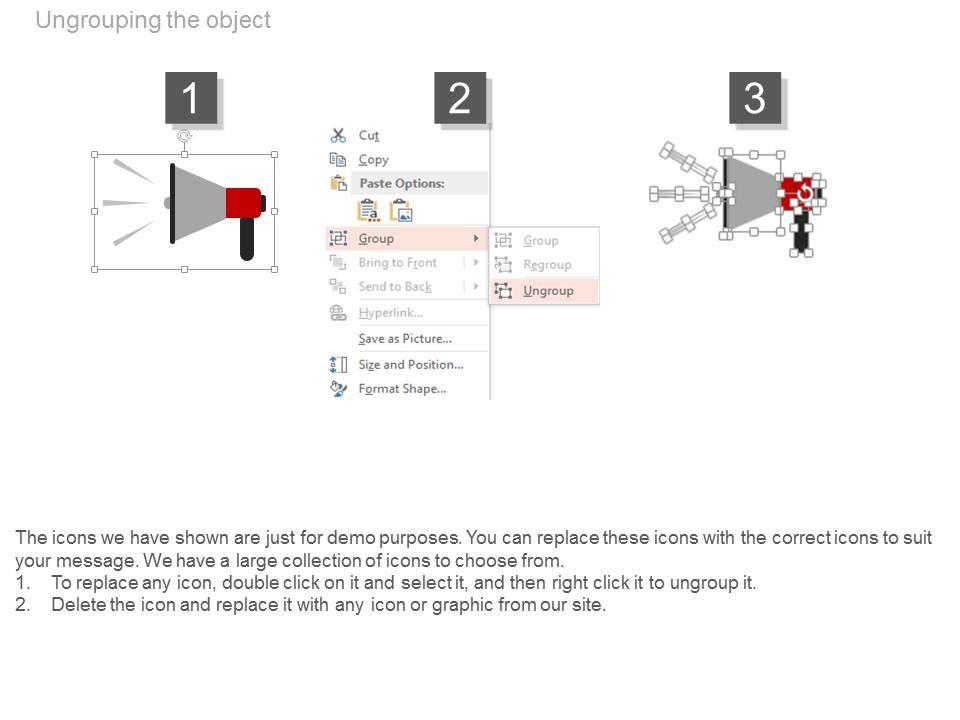 Ungrouping the object

1

2

Cut
Copy
Paste Options:
Group
Bring to Front
Send to Back
Hyperlink...
Save as Picture...
Size and Position...
Format Shape...

Group
Regroup
Ungroup

3

The icons we have shown are just for demo purposes. You can replace these icons with the correct icons to suit your message. We have a large collection of icons to choose from.
1. To replace any icon, double click on it and select it, and then right click it to ungroup it.
2. Delete the icon and replace it with any icon or graphic from our site.