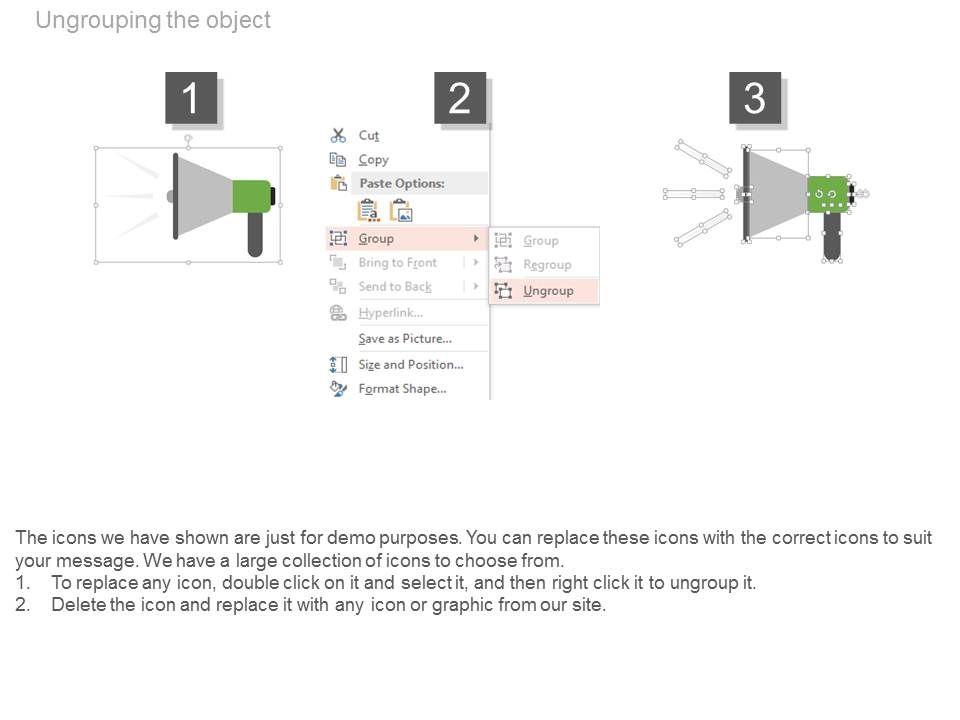 Ungrouping the object

1

2

Cut
Copy
Paste Options:
Group
Bring to Front
Send to Back
Hyperlink...
Save as Picture...
Size and Position...
Format Shape...

Group
Regroup
Ungroup

3

The icons we have shown are just for demo purposes. You can replace these icons with the correct icons to suit your message. We have a large collection of icons to choose from.
1. To replace any icon, double click on it and select it, and then right click it to ungroup it.
2. Delete the icon and replace it with any icon or graphic from our site.