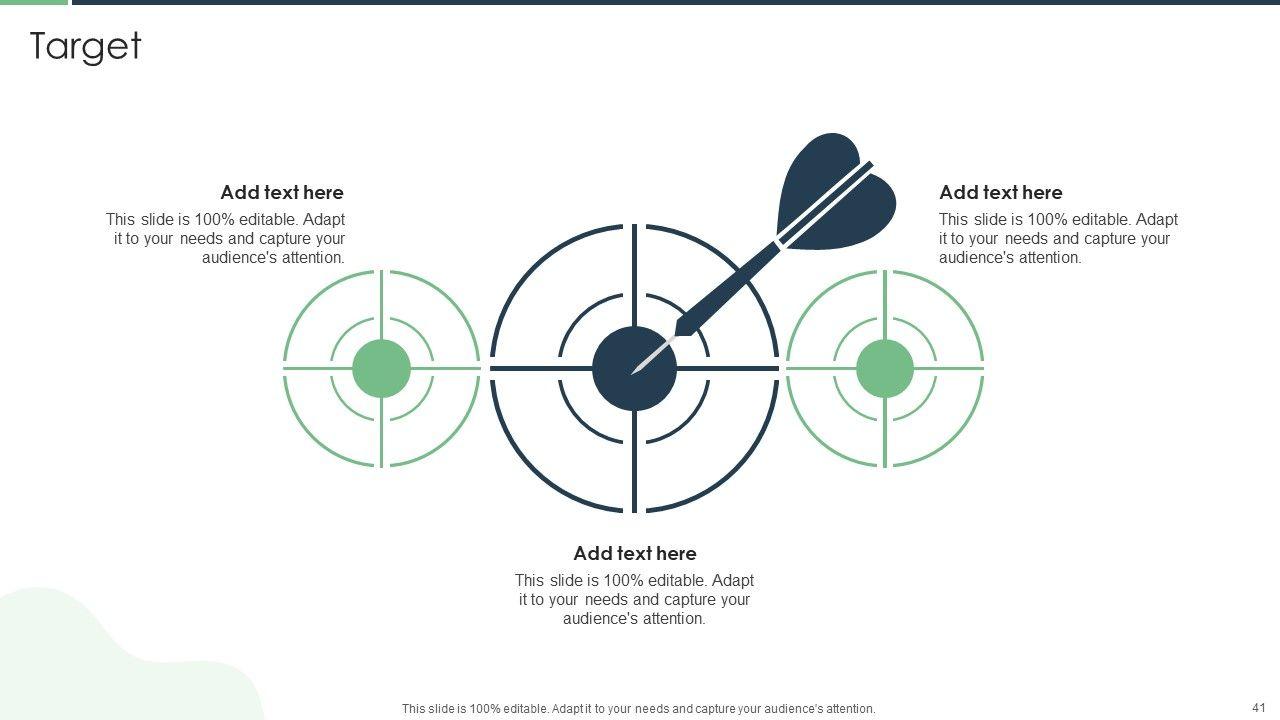 Target

Add text here
This slide is 100% editable. Adapt it to your needs and capture your audience's attention.

Add text here
This slide is 100% editable. Adapt it to your needs and capture your audience's attention.

Add text here
This slide is 100% editable. Adapt it to your needs and capture your audience's attention.

This slide is 100% editable. Adapt it to your needs and capture your audience's attention.

41