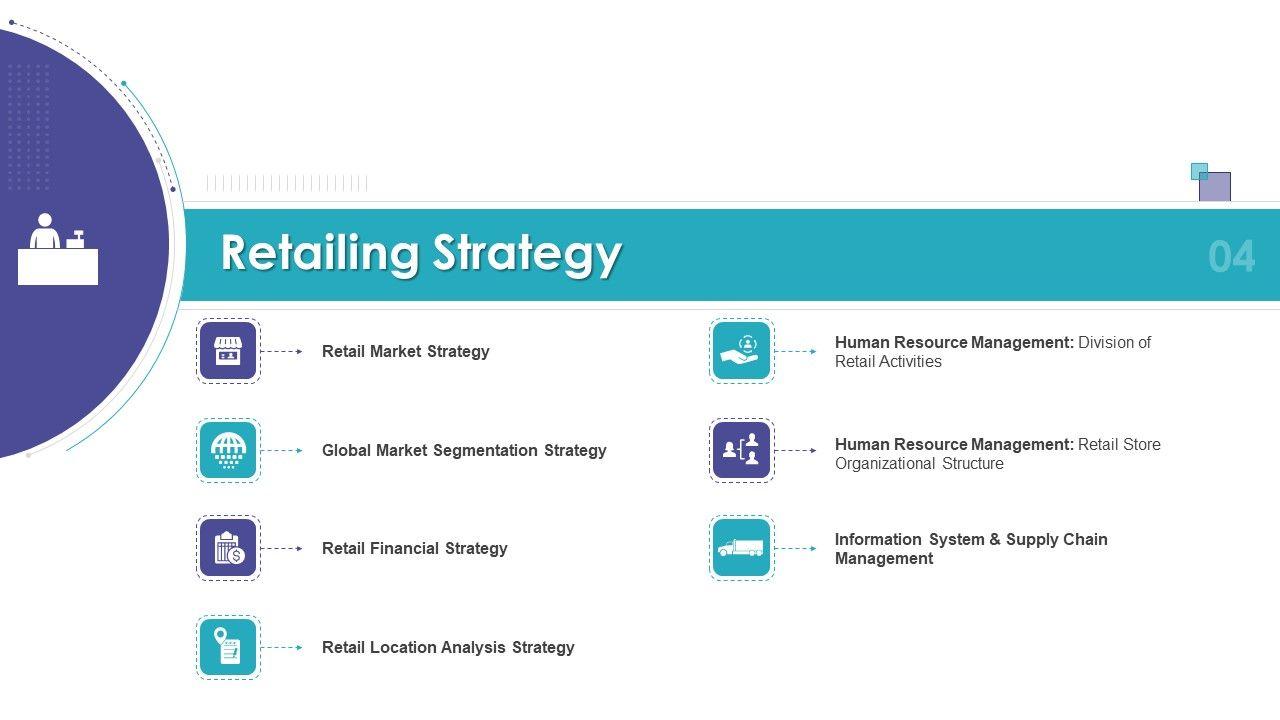 Retailing Strategy

04

Retail Market Strategy

Global Market Segmentation Strategy

Retail Financial Strategy

Retail Location Analysis Strategy

Human Resource Management: Division of Retail Activities

Human Resource Management: Retail Store Organizational Structure

Information System & Supply Chain Management