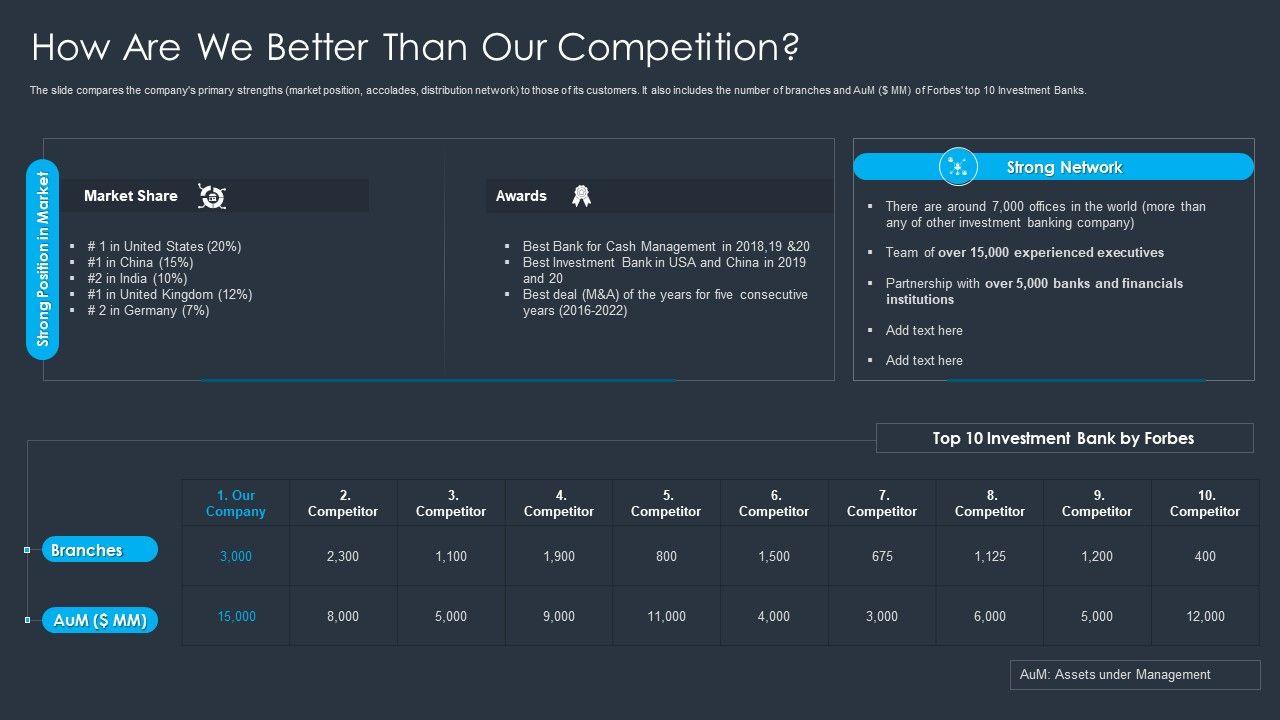 How Are We Better Than Our Competition?

The slide compares the company's primary strengths (market position, accolades, distribution network) to those of its customers. It also includes the number of branches and AuM ($ MM) of Forbes' top 10 Investment Banks.

Strong Position in Market

Market Share

▪ # 1 in United States (20%)
▪ #1 in China (15%)
▪ #2 in India (10%)
▪ #1 in United Kingdom (12%)
▪ # 2 in Germany (7%)

Awards

▪ Best Bank for Cash Management in 2018,19 &20
▪ Best Investment Bank in USA and China in 2019 and 20
▪ Best deal (M&A) of the years for five consecutive years (2016-2022)

Strong Network

▪ There are around 7,000 offices in the world (more than any of other investment banking company)
▪ Team of over 15,000 experienced executives
▪ Partnership with over 5,000 banks and financials institutions
▪ Add text here
▪ Add text here

Top 10 Investment Bank by Forbes

| | 1. Our Company | 2. Competitor | 3. Competitor | 4. Competitor | 5. Competitor | 6. Competitor | 7. Competitor | 8. Competitor | 9. Competitor | 10. Competitor |
|---|---|---|---|---|---|---|---|---|---|---|
| Branches | 3,000 | 2,300 | 1,100 | 1,900 | 800 | 1,500 | 675 | 1,125 | 1,200 | 400 |
| AuM ($ MM) | 15,000 | 8,000 | 5,000 | 9,000 | 11,000 | 4,000 | 3,000 | 6,000 | 5,000 | 12,000 |

AuM: Assets under Management