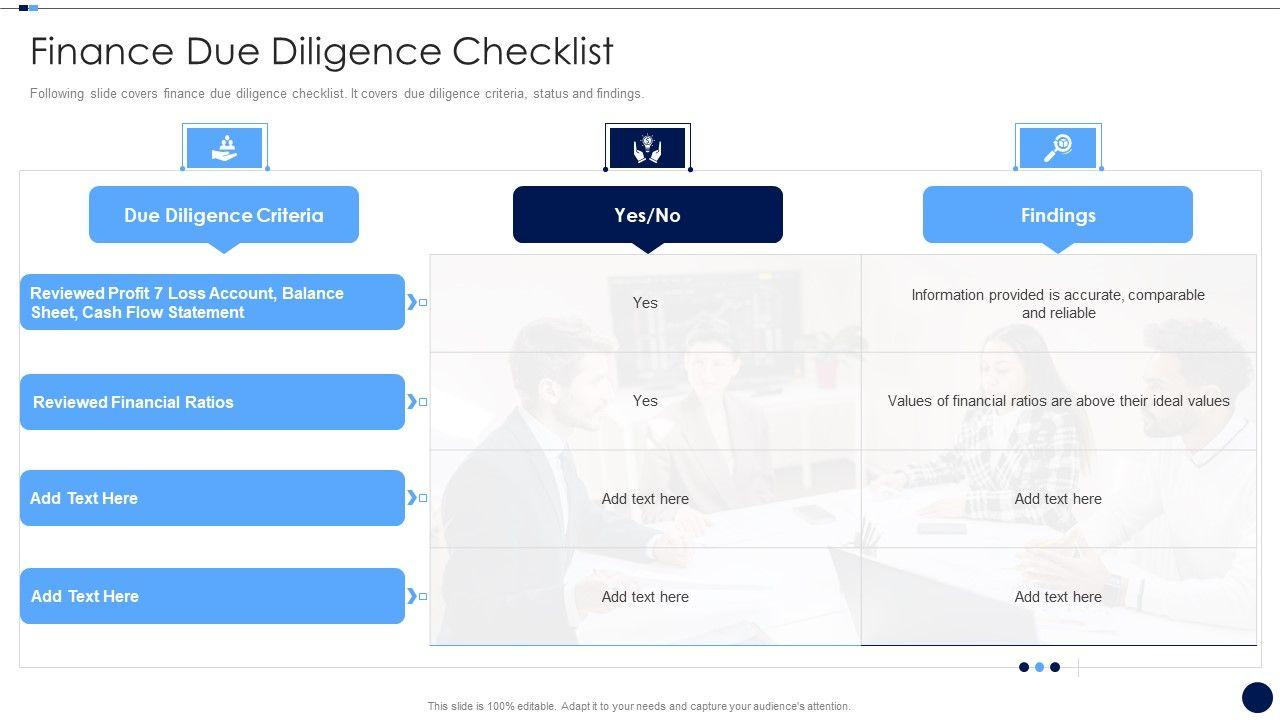 Finance Due Diligence Checklist

Following slide covers finance due diligence checklist. It covers due diligence criteria, status and findings.

| Due Diligence Criteria | Yes/No | Findings |
|---|---|---|
| Reviewed Profit 7 Loss Account, Balance Sheet, Cash Flow Statement | Yes | Information provided is accurate, comparable and reliable |
| Reviewed Financial Ratios | Yes | Values of financial ratios are above their ideal values |
| Add Text Here | Add text here | Add text here |
| Add Text Here | Add text here | Add text here |

This slide is 100% editable. Adapt it to your needs and capture your audience's attention.