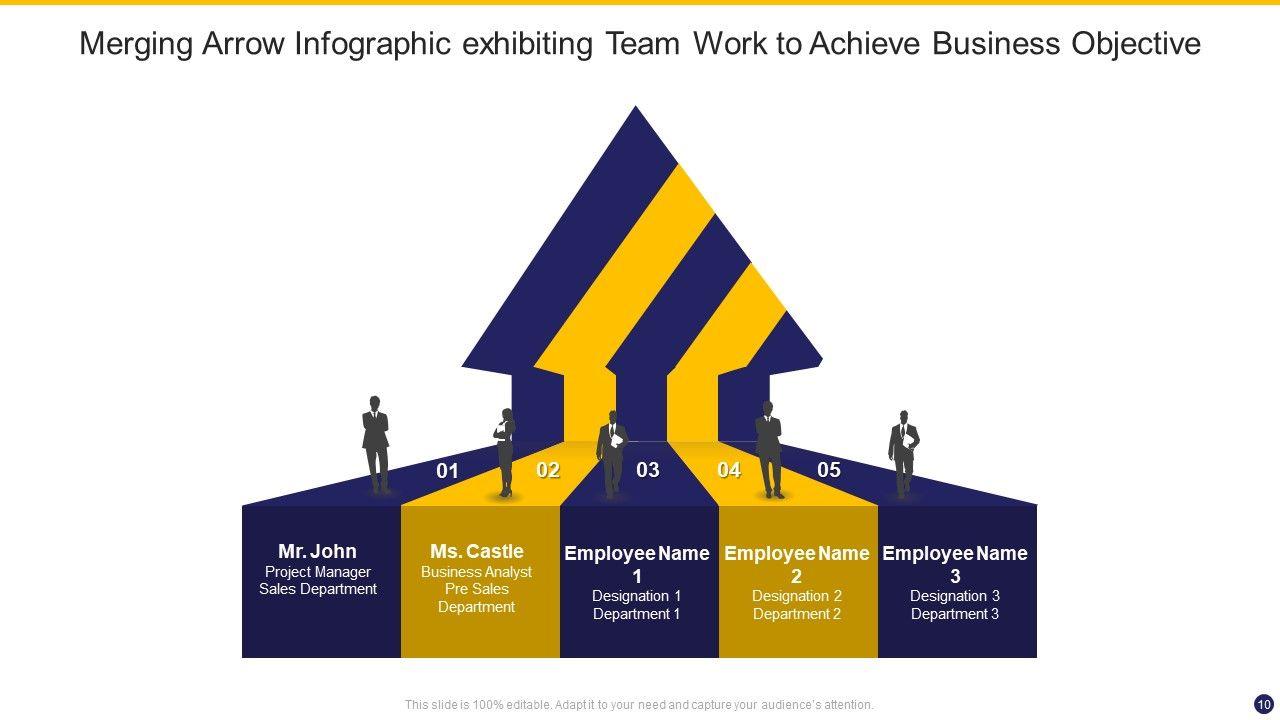 Merging Arrow Infographic exhibiting Team Work to Achieve Business Objective

01

02

03

04

05

Mr. John
Project Manager
Sales Department

Ms. Castle
Business Analyst
Pre Sales Department

Employee Name 1
Designation 1
Department 1

Employee Name 2
Designation 2
Department 2

Employee Name 3
Designation 3
Department 3

This slide is 100% editable. Adapt it to your need and capture your audience's attention.

10