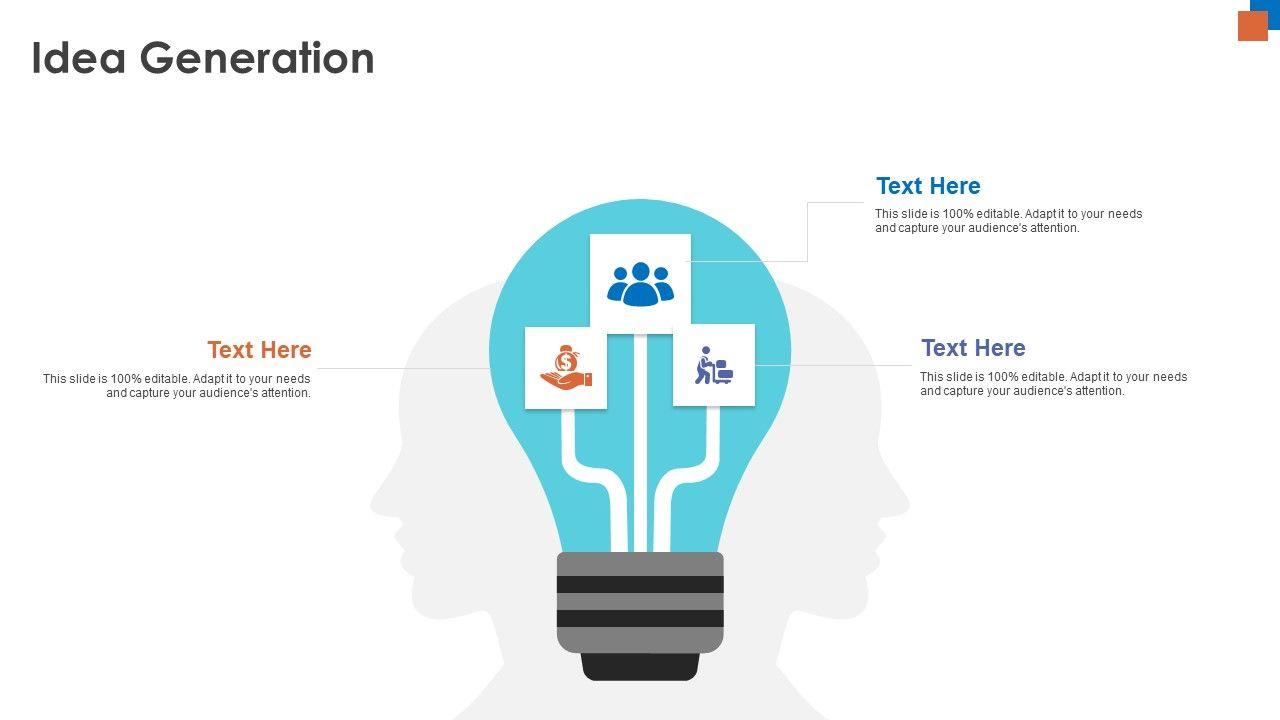 Idea Generation

Text Here

This slide is 100% editable. Adapt it to your needs and capture your audience's attention.

Text Here

This slide is 100% editable. Adapt it to your needs and capture your audience's attention.

Text Here

This slide is 100% editable. Adapt it to your needs and capture your audience's attention.