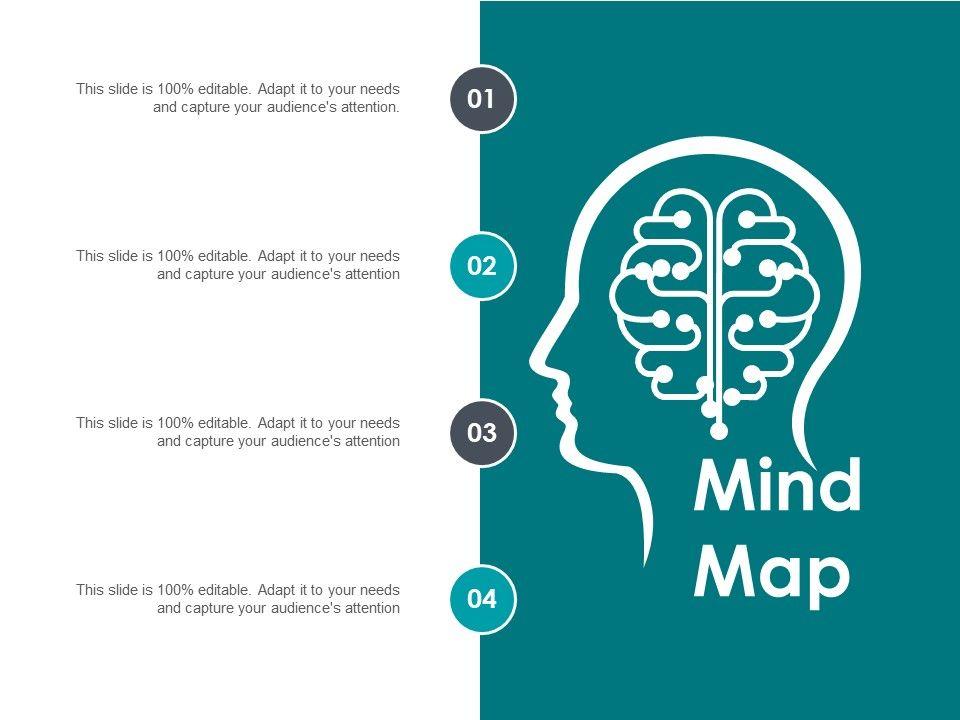 This slide is 100% editable. Adapt it to your needs and capture your audience's attention.

01

This slide is 100% editable. Adapt it to your needs and capture your audience's attention

02

This slide is 100% editable. Adapt it to your needs and capture your audience's attention

03

This slide is 100% editable. Adapt it to your needs and capture your audience's attention

04

Mind Map