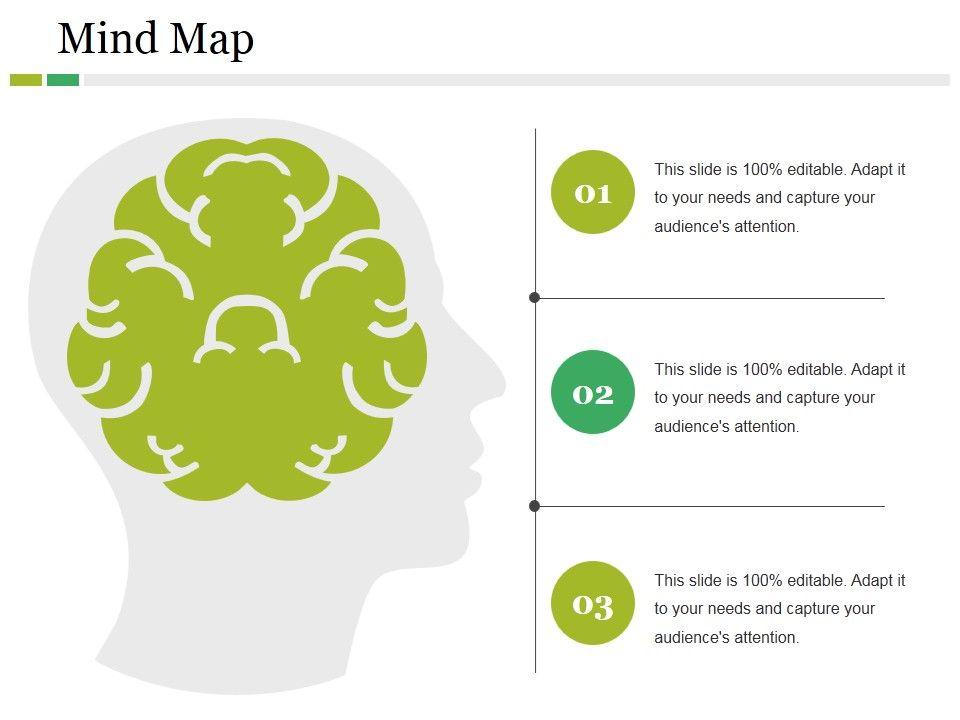 Mind Map

01

This slide is 100% editable. Adapt it to your needs and capture your audience's attention.

02

This slide is 100% editable. Adapt it to your needs and capture your audience's attention.

03

This slide is 100% editable. Adapt it to your needs and capture your audience's attention.