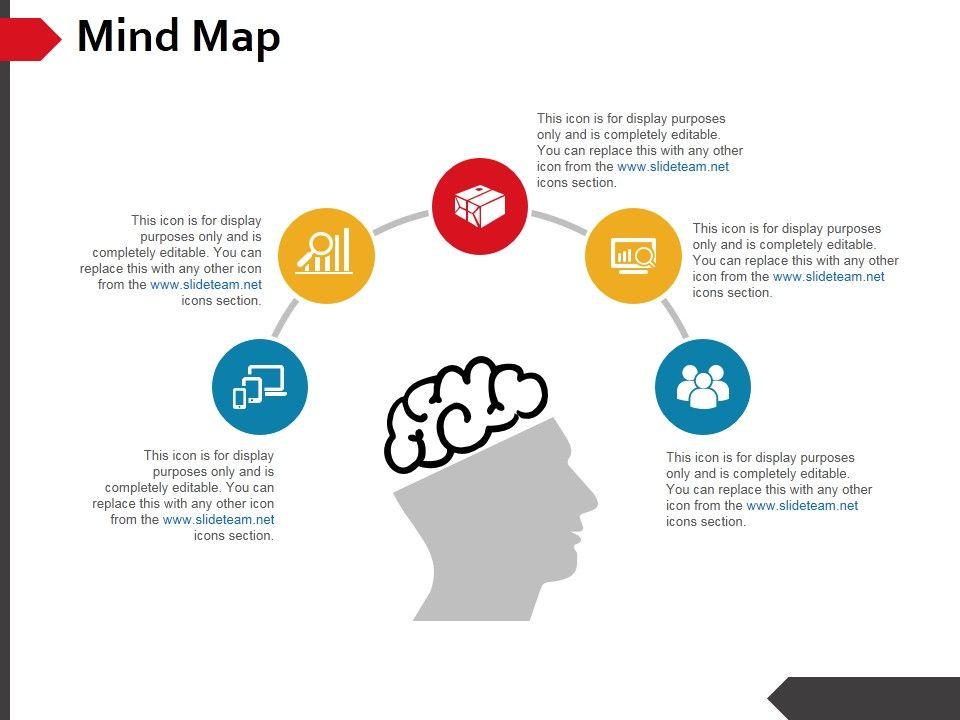 Mind Map

This icon is for display purposes only and is completely editable. You can replace this with any other icon from the www.slideteam.net icons section.

This icon is for display purposes only and is completely editable. You can replace this with any other icon from the www.slideteam.net icons section.

This icon is for display purposes only and is completely editable. You can replace this with any other icon from the www.slideteam.net icons section.

This icon is for display purposes only and is completely editable. You can replace this with any other icon from the www.slideteam.net icons section.

This icon is for display purposes only and is completely editable. You can replace this with any other icon from the www.slideteam.net icons section.