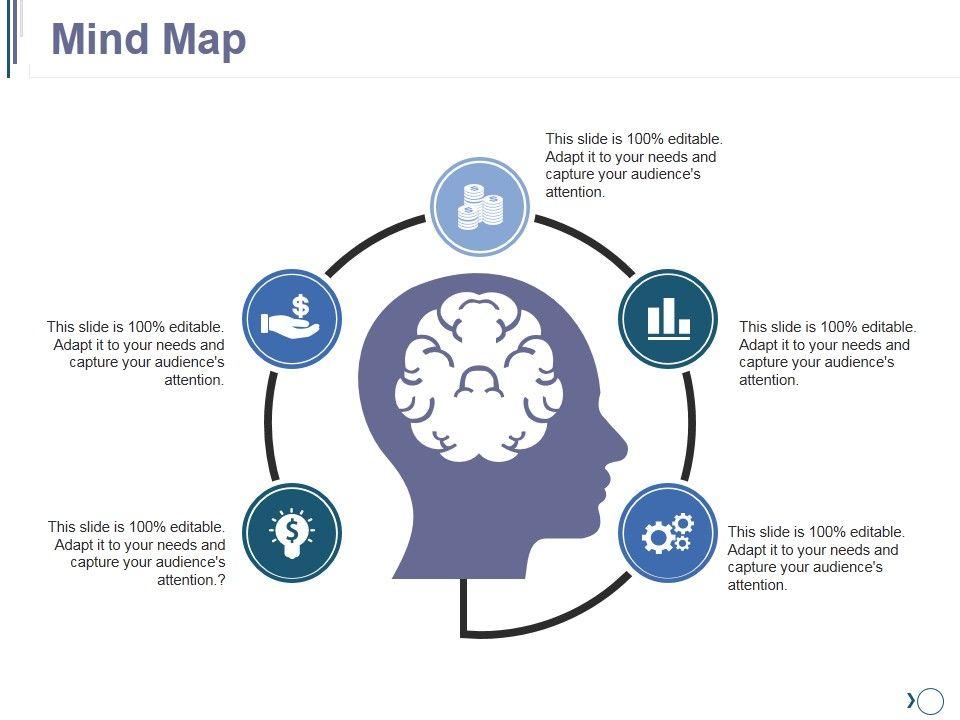 Mind Map

This slide is 100% editable. Adapt it to your needs and capture your audience's attention.

This slide is 100% editable. Adapt it to your needs and capture your audience's attention.

This slide is 100% editable. Adapt it to your needs and capture your audience's attention.

This slide is 100% editable. Adapt it to your needs and capture your audience's attention.?

This slide is 100% editable. Adapt it to your needs and capture your audience's attention.