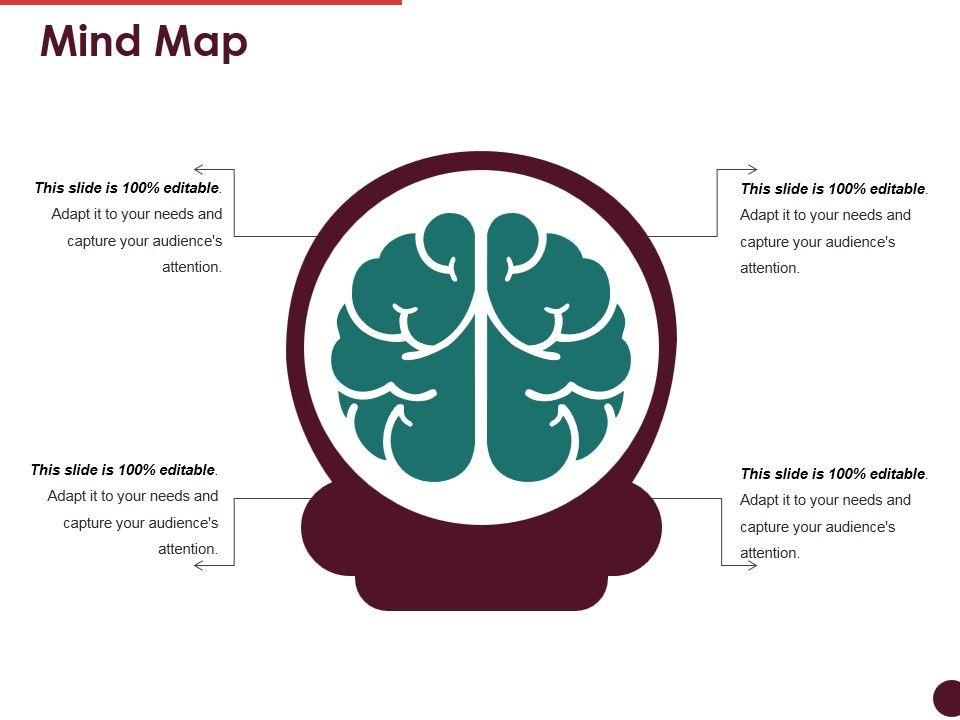 Mind Map

This slide is 100% editable. Adapt it to your needs and capture your audience's attention.

This slide is 100% editable. Adapt it to your needs and capture your audience's attention.

This slide is 100% editable. Adapt it to your needs and capture your audience's attention.

This slide is 100% editable. Adapt it to your needs and capture your audience's attention.