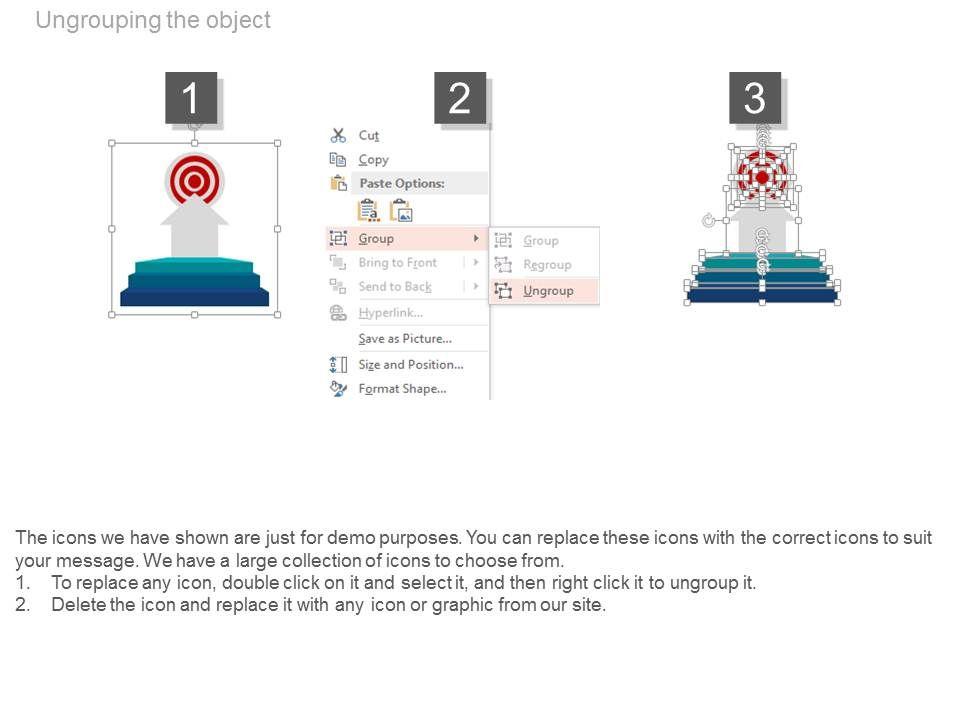 Ungrouping the object

1

2

Cut
Copy
Paste Options:
Group
Bring to Front
Send to Back
Hyperlink...
Save as Picture...
Size and Position...
Format Shape...

Group
Regroup
Ungroup

3

The icons we have shown are just for demo purposes. You can replace these icons with the correct icons to suit your message. We have a large collection of icons to choose from.
1. To replace any icon, double click on it and select it, and then right click it to ungroup it.
2. Delete the icon and replace it with any icon or graphic from our site.