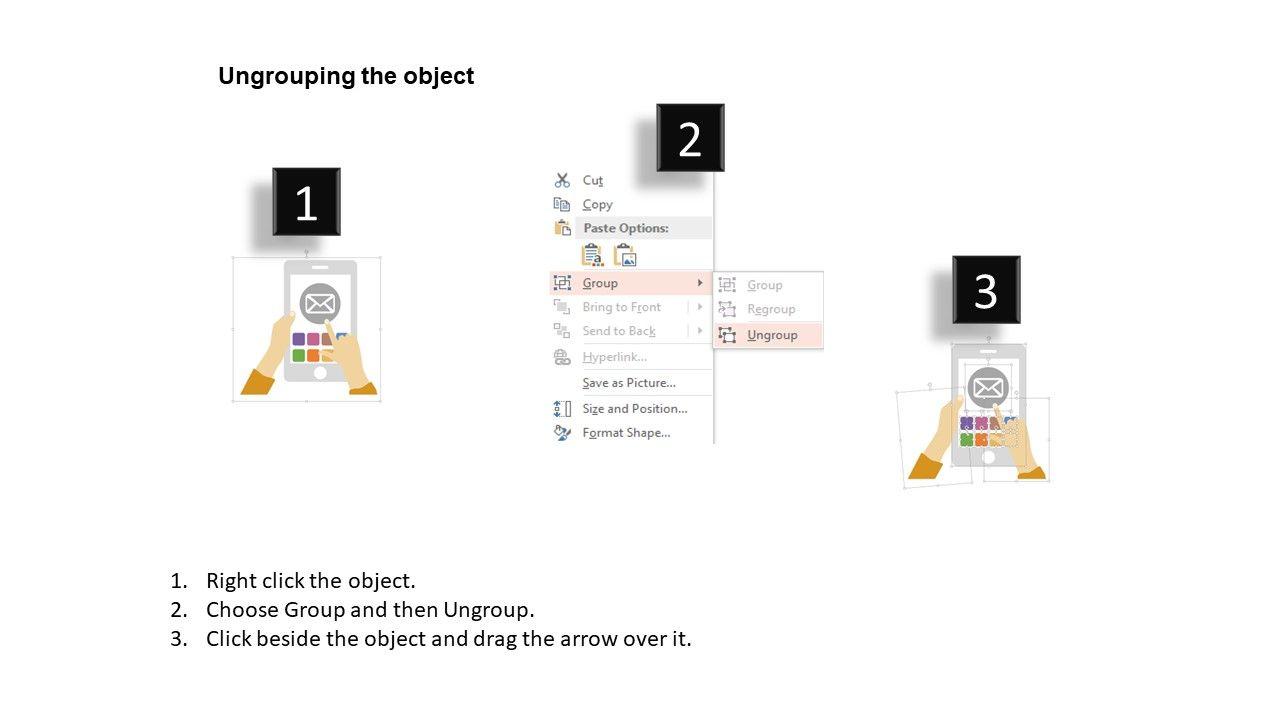 Ungrouping the object

1

2

Cut
Copy
Paste Options:
Group
Bring to Front
Send to Back
Hyperlink...
Save as Picture...
Size and Position...
Format Shape...

Group
Regroup
Ungroup

3

1. Right click the object.
2. Choose Group and then Ungroup.
3. Click beside the object and drag the arrow over it.