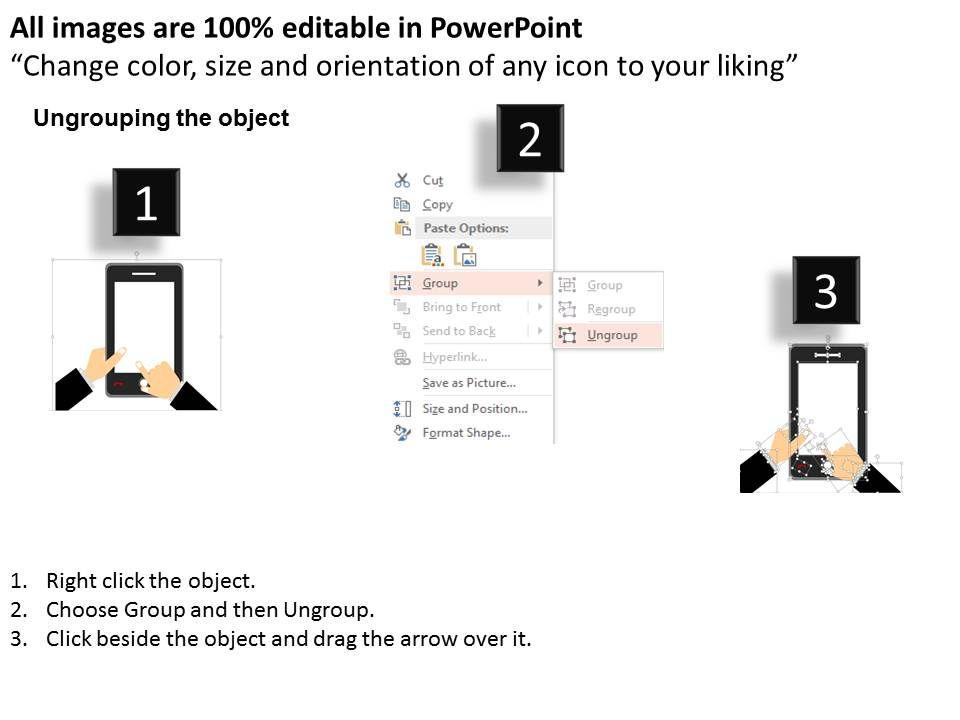 All images are 100% editable in PowerPoint
“Change color, size and orientation of any icon to your liking”

Ungrouping the object

1

2

Cut
Copy
Paste Options:
Group
Bring to Front
Send to Back
Hyperlink...
Save as Picture...
Size and Position...
Format Shape...

Group
Regroup
Ungroup

3

1. Right click the object.
2. Choose Group and then Ungroup.
3. Click beside the object and drag the arrow over it.