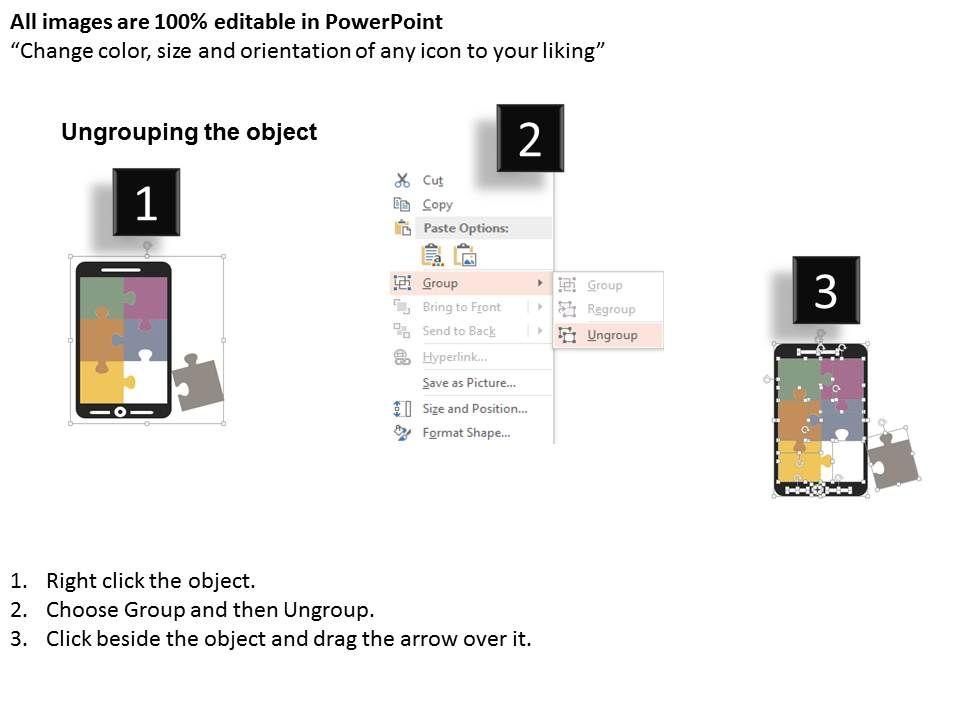 All images are 100% editable in PowerPoint
“Change color, size and orientation of any icon to your liking”

Ungrouping the object

1

2

Cut
Copy
Paste Options:
Group
Bring to Front
Send to Back
Hyperlink...
Save as Picture...
Size and Position...
Format Shape...

Group
Regroup
Ungroup

3

1. Right click the object.
2. Choose Group and then Ungroup.
3. Click beside the object and drag the arrow over it.