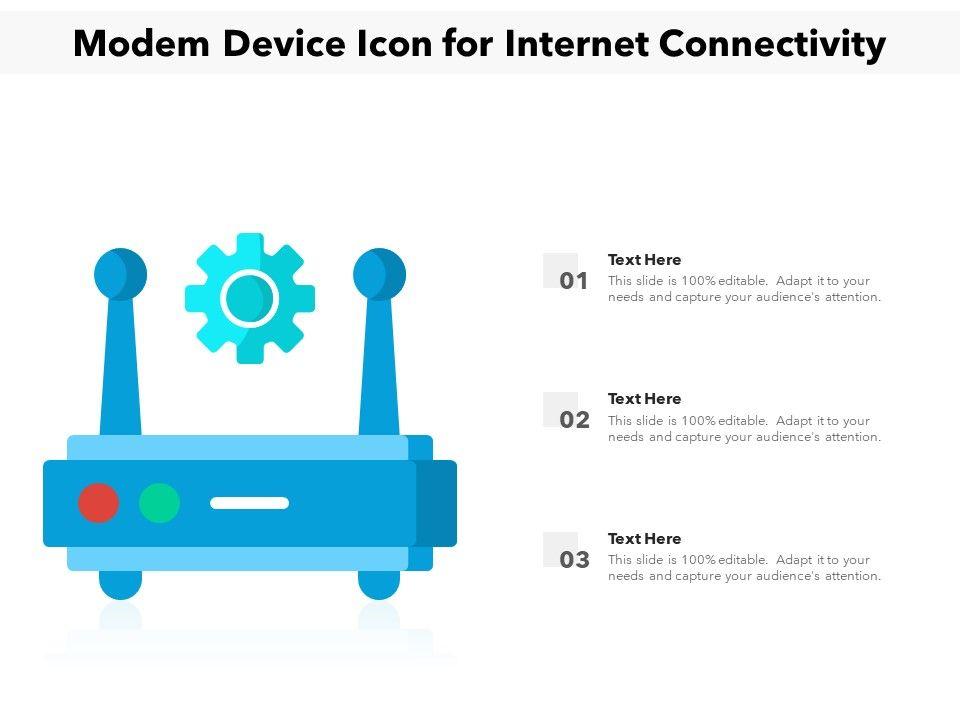 Modem Device Icon for Internet Connectivity

01
Text Here
This slide is 100% editable. Adapt it to your needs and capture your audience's attention.

02
Text Here
This slide is 100% editable. Adapt it to your needs and capture your audience's attention.

03
Text Here
This slide is 100% editable. Adapt it to your needs and capture your audience's attention.